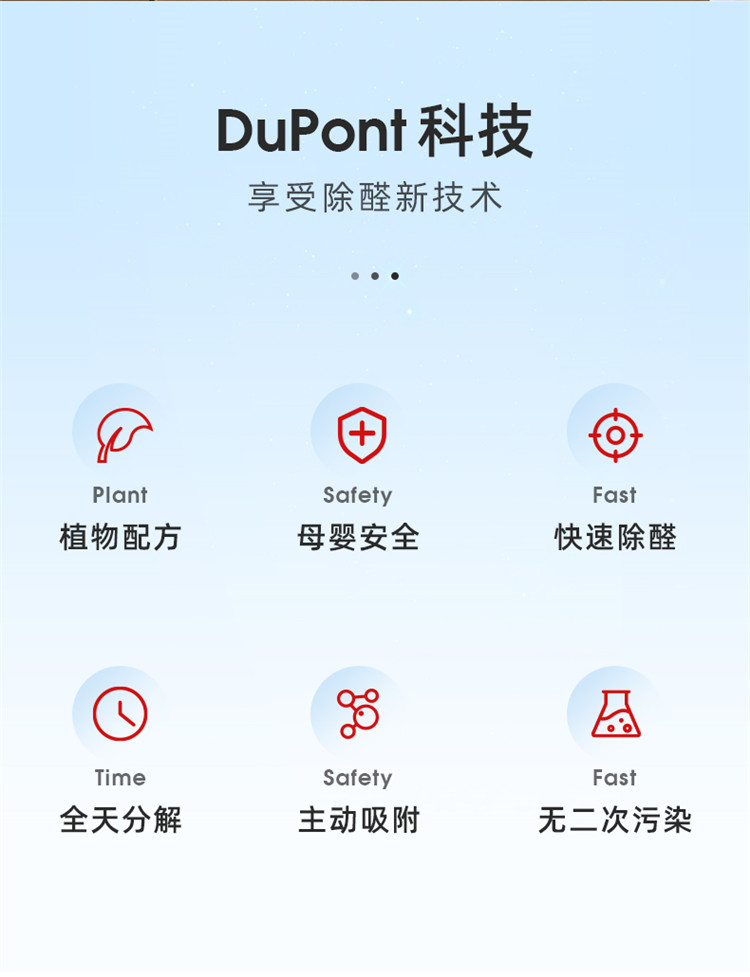 DuPont科技

享受除醛新技术

Plant
植物配方

Safety
母婴安全

Fast
快速除醛

Time
全天分解

Safety
主动吸附

Fast
无二次污染