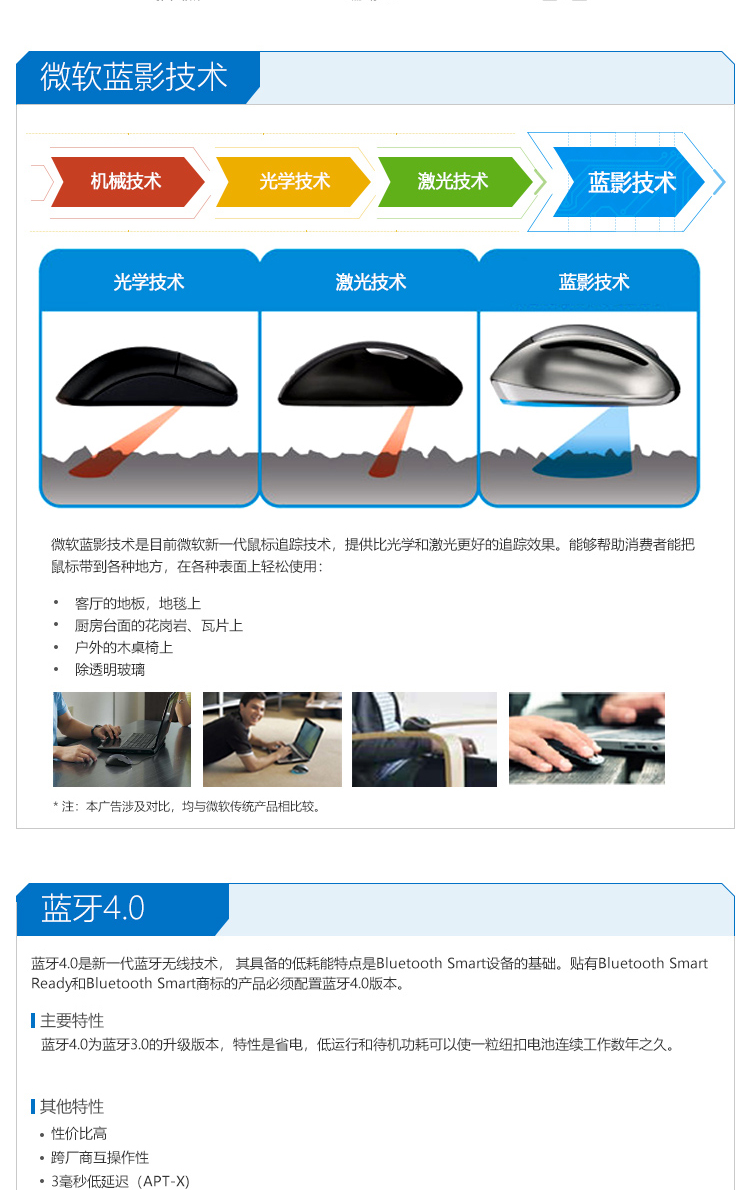 微软蓝影技术

机械技术
光学技术
激光技术
蓝影技术

光学技术
激光技术
蓝影技术

微软蓝影技术是目前微软新一代鼠标追踪技术，提供比光学和激光更好的追踪效果。能够帮助消费者能把鼠标带到各种地方，在各种表面上轻松使用：

• 客厅的地板，地毯上
• 厨房台面的花岗岩、瓦片上
• 户外的木桌椅上
• 除透明玻璃

* 注：本广告涉及对比，均与微软传统产品相比较。

蓝牙4.0

蓝牙4.0是新一代蓝牙无线技术， 其具备的低耗能特点是Bluetooth Smart设备的基础。贴有Bluetooth Smart Ready和Bluetooth Smart商标的产品必须配置蓝牙4.0版本。

主要特性
蓝牙4.0为蓝牙3.0的升级版本，特性是省电，低运行和待机功耗可以使一粒纽扣电池连续工作数年之久。

其他特性
• 性价比高
• 跨厂商互操作性
• 3毫秒低延迟（APT-X）