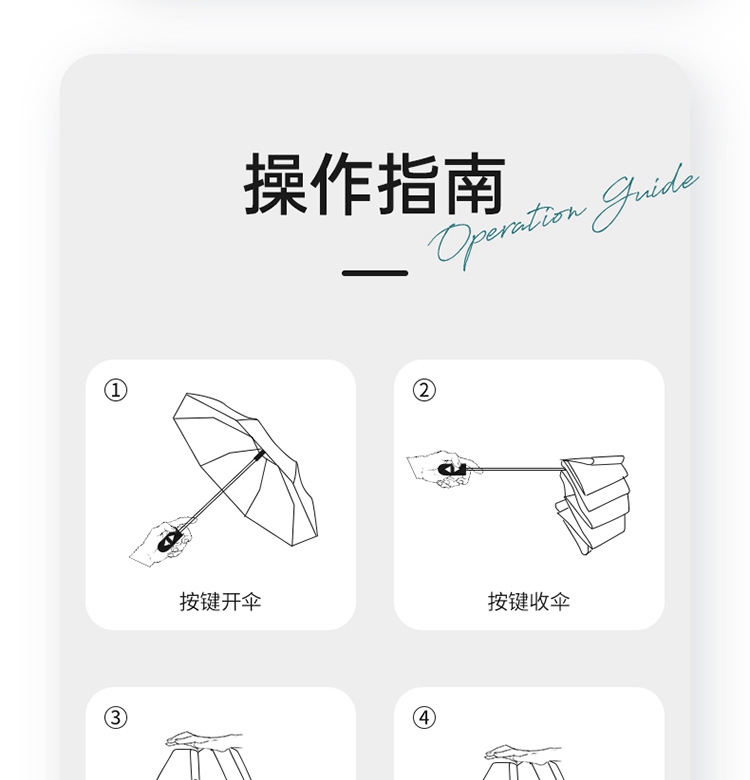 操作指南
Operation Guide

①
按键开伞

②
按键收伞

③

④