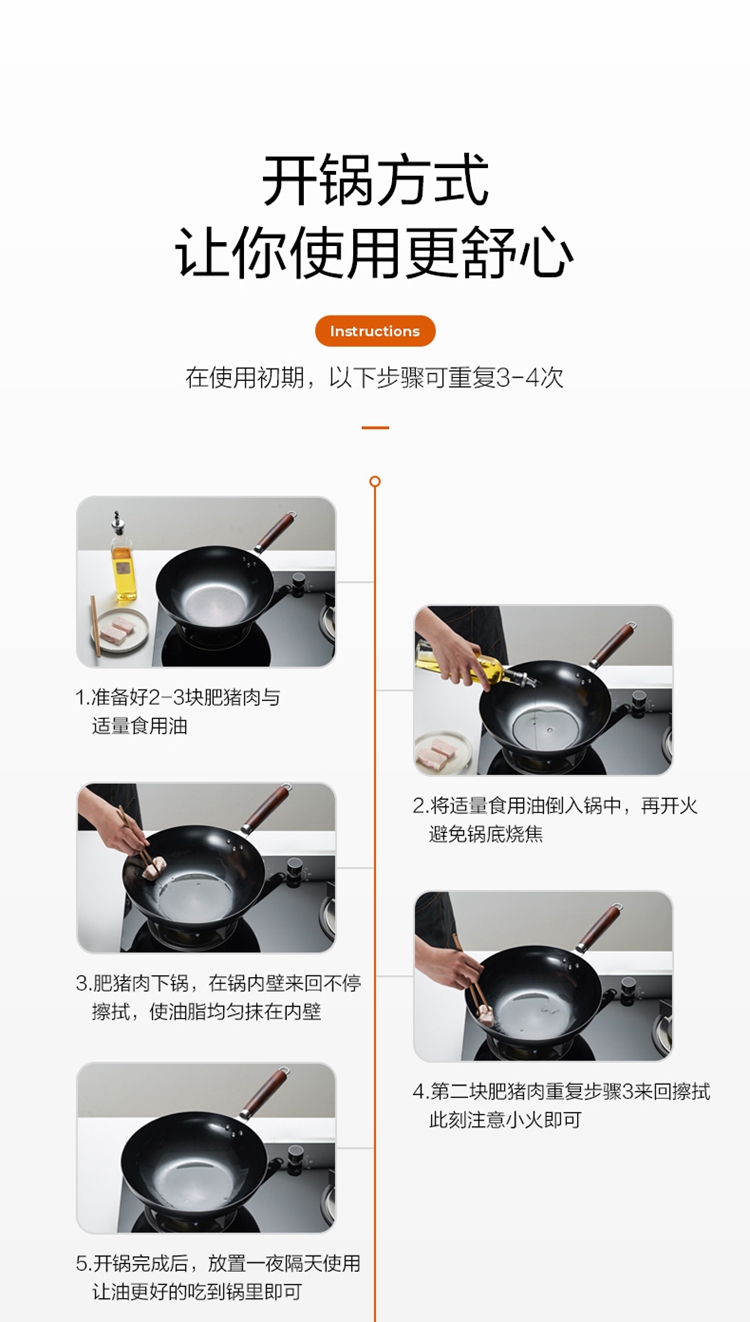 开锅方式
让你使用更舒心

Instructions

在使用初期，以下步骤可重复3-4次

1.准备好2-3块肥猪肉与适量食用油

2.将适量食用油倒入锅中，再开火避免锅底烧焦

3.肥猪肉下锅，在锅内壁来回不停擦拭，使油脂均匀抹在内壁

4.第二块肥猪肉重复步骤3来回擦拭此刻注意小火即可

5.开锅完成后，放置一夜隔天使用让油更好的吃到锅里即可