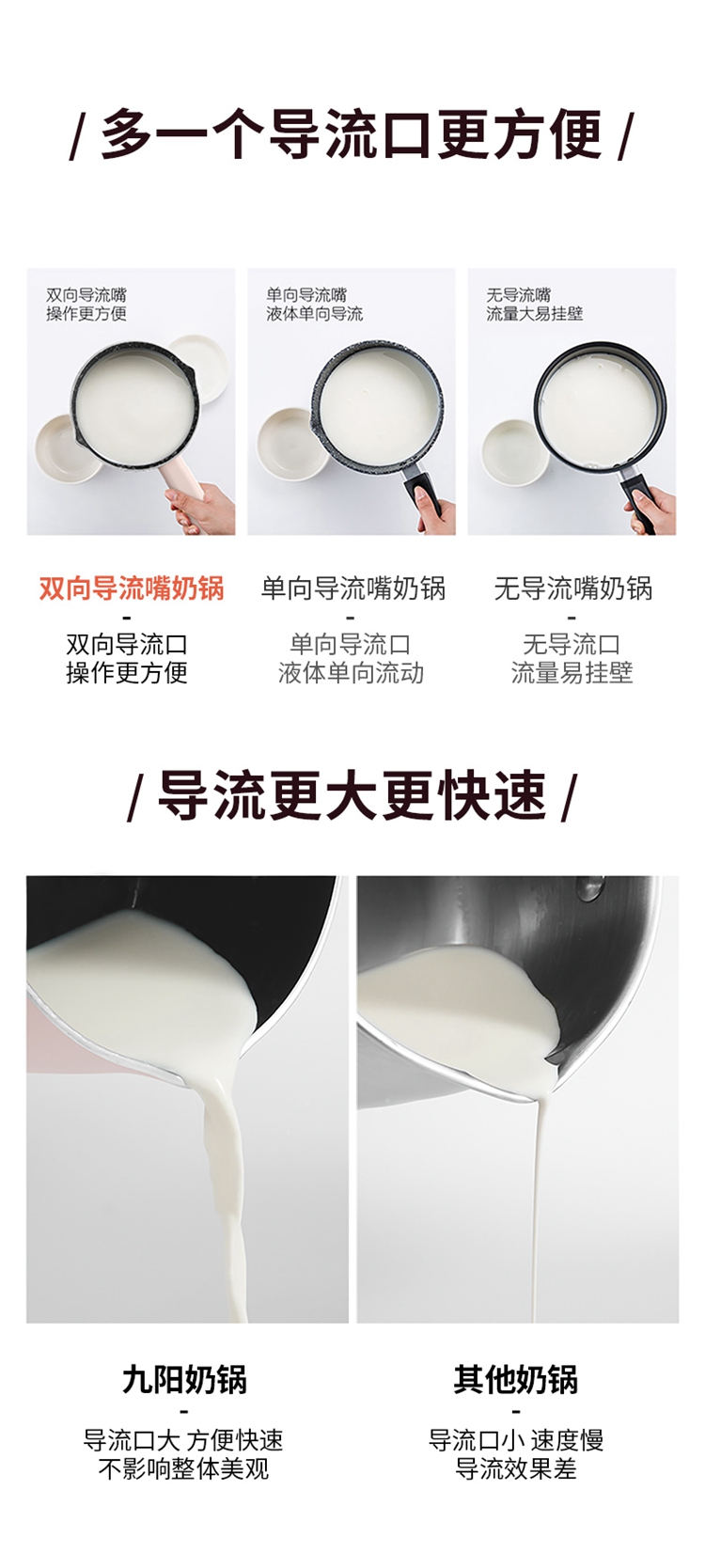 / 多一个导流口更方便 /

双向导流嘴
操作更方便

单向导流嘴
液体单向导流

无导流嘴
流量大易挂壁

双向导流嘴奶锅
-
双向导流口
操作更方便

单向导流嘴奶锅
-
单向导流口
液体单向流动

无导流嘴奶锅
-
无导流口
流量易挂壁

/ 导流更大更快速 /

九阳奶锅
-
导流口大 方便快速
不影响整体美观

其他奶锅
-
导流口小 速度慢
导流效果差