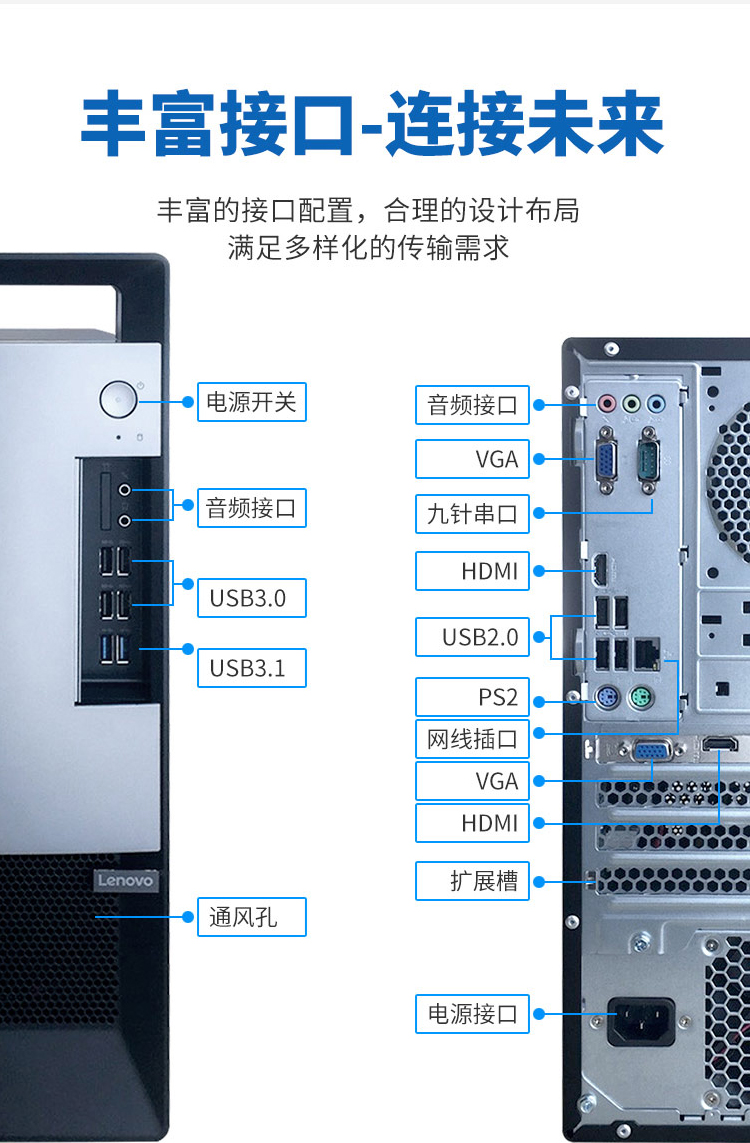 丰富接口-连接未来

丰富的接口配置，合理的设计布局
满足多样化的传输需求

电源开关

音频接口

USB3.0

USB3.1

Lenovo

通风孔

音频接口

VGA

九针串口

HDMI

USB2.0

PS2

网线插口

VGA

HDMI

扩展槽

电源接口