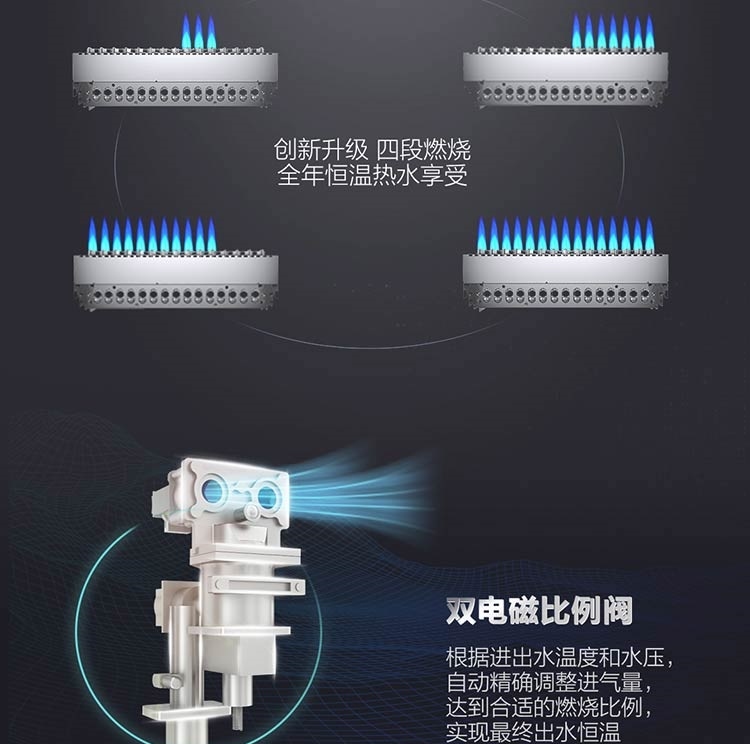 创新升级 四段燃烧
全年恒温热水享受

双电磁比例阀

根据进出水温度和水压，
自动精确调整进气量，
达到合适的燃烧比例，
实现最终出水恒温