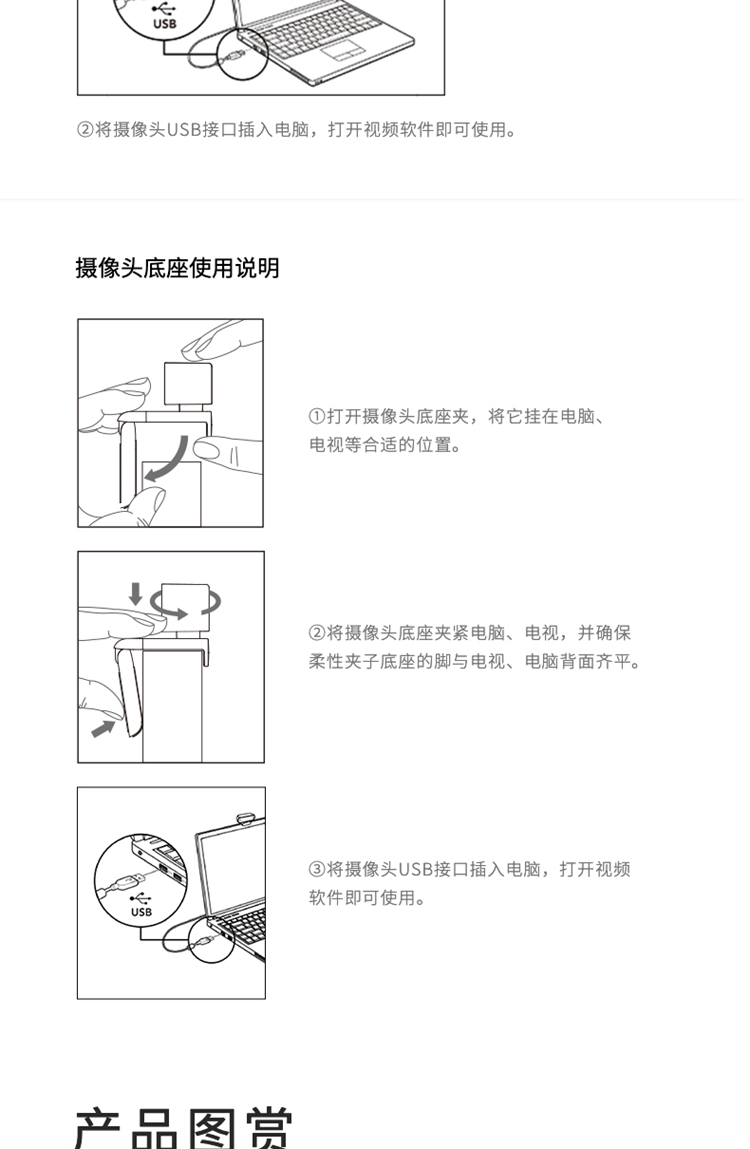 USB

②将摄像头USB接口插入电脑，打开视频软件即可使用。

摄像头底座使用说明

①打开摄像头底座夹，将它挂在电脑、电视等合适的位置。

②将摄像头底座夹紧电脑、电视，并确保柔性夹子底座的脚与电视、电脑背面齐平。

USB

③将摄像头USB接口插入电脑，打开视频软件即可使用。

产品图赏