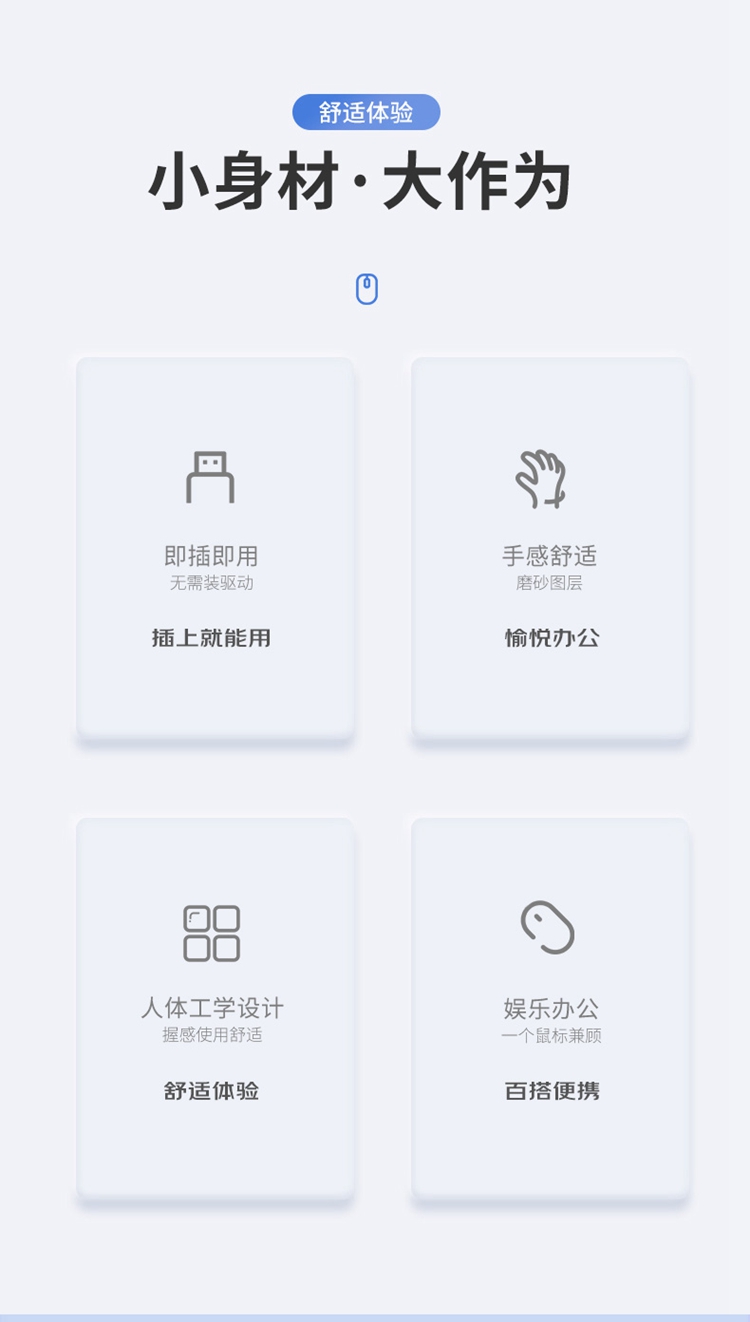 舒适体验

小身材·大作为

即插即用
无需装驱动

插上就能用

手感舒适
磨砂图层

愉悦办公

人体工学设计
握感使用舒适

舒适体验

娱乐办公
一个鼠标兼顾

百搭便携