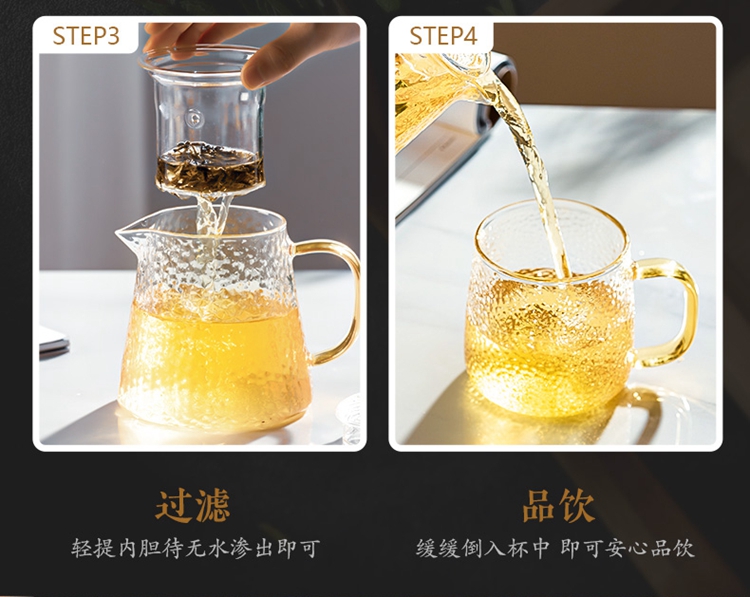 STEP3

过滤

轻提内胆待无水渗出即可

STEP4

品饮

缓缓倒入杯中 即可安心品饮