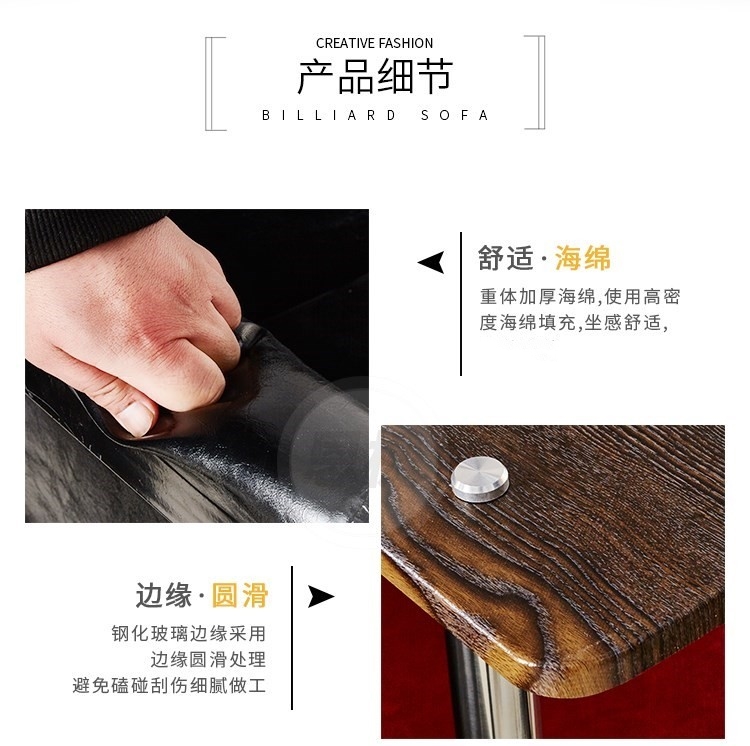 CREATIVE FASHION
产品细节
BILLIARD SOFA

舒适·海绵
重体加厚海绵,使用高密度海绵填充,坐感舒适,

边缘·圆滑
钢化玻璃边缘采用
边缘圆滑处理
避免磕碰刮伤细腻做工