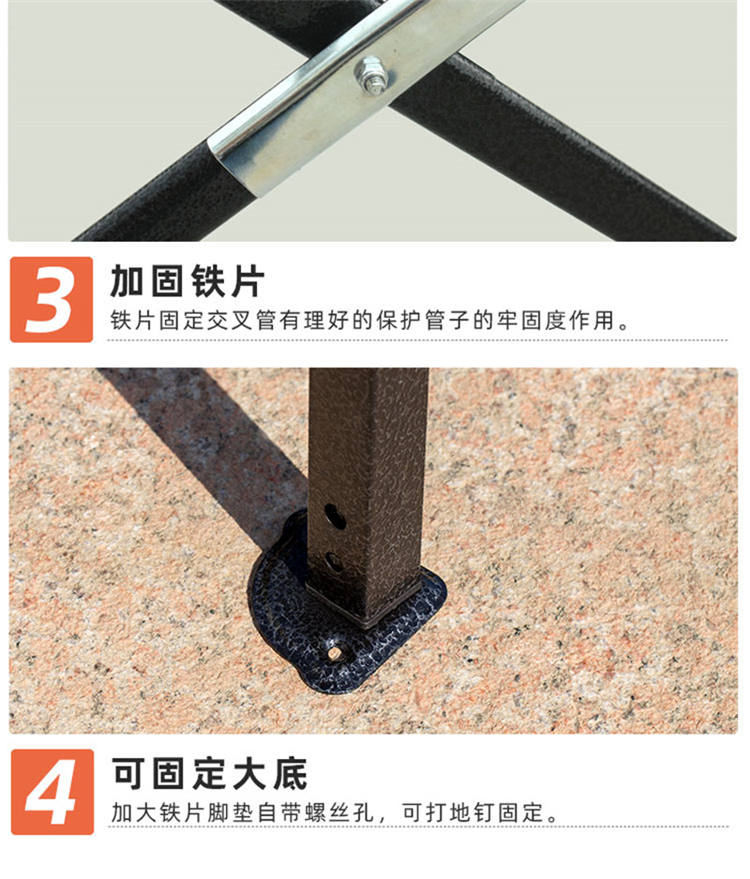 3
加固铁片
铁片固定交叉管有理好的保护管子的牢固度作用。

4
可固定大底
加大铁片脚垫自带螺丝孔，可打地钉固定。