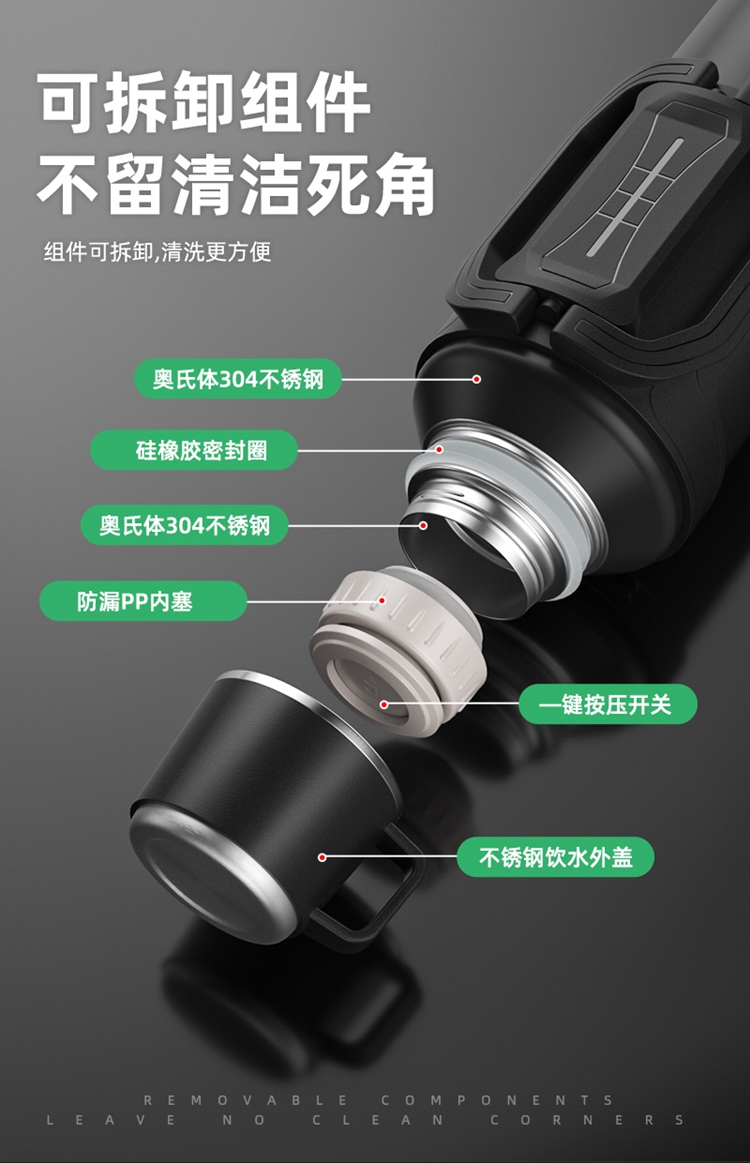 可拆卸组件
不留清洁死角

组件可拆卸,清洗更方便

奥氏体304不锈钢

硅橡胶密封圈

奥氏体304不锈钢

防漏PP内塞

一键按压开关

不锈钢饮水外盖

REMOVABLE COMPONENTS
LEAVE NO CLEAN CORNERS