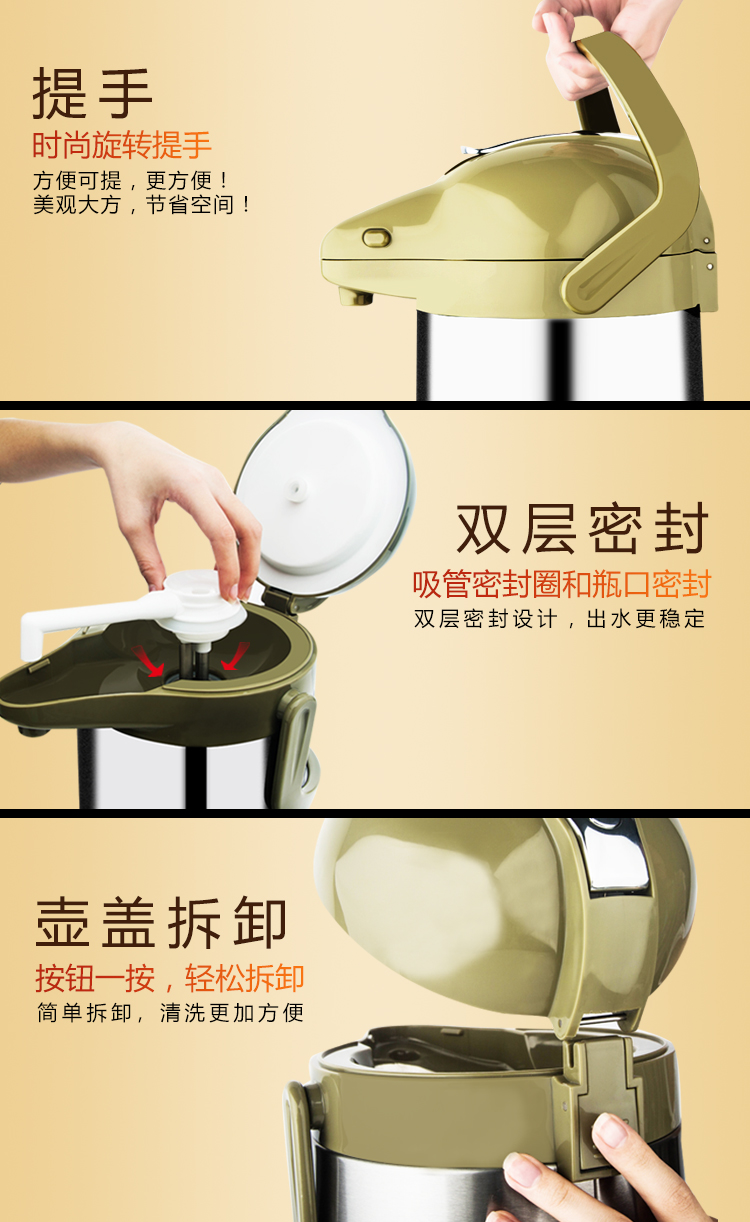 提手
时尚旋转提手
方便可提，更方便！
美观大方，节省空间！

双层密封
吸管密封圈和瓶口密封
双层密封设计，出水更稳定

壶盖拆卸
按钮一按，轻松拆卸
简单拆卸，清洗更加方便