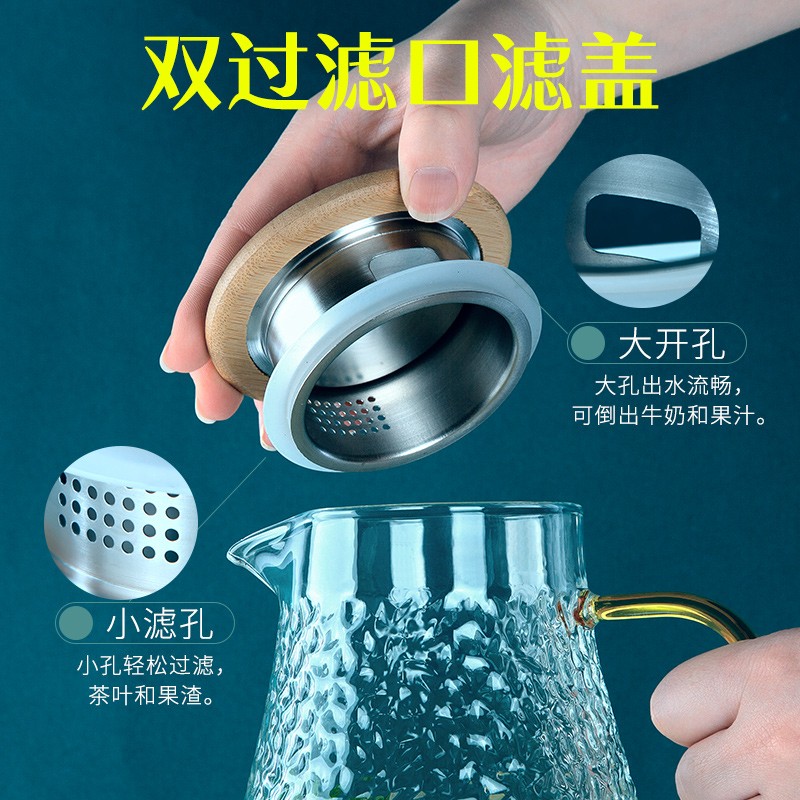 双过滤口滤盖

大开孔

大孔出水流畅，可倒出牛奶和果汁。

小滤孔

小孔轻松过滤，茶叶和果渣。