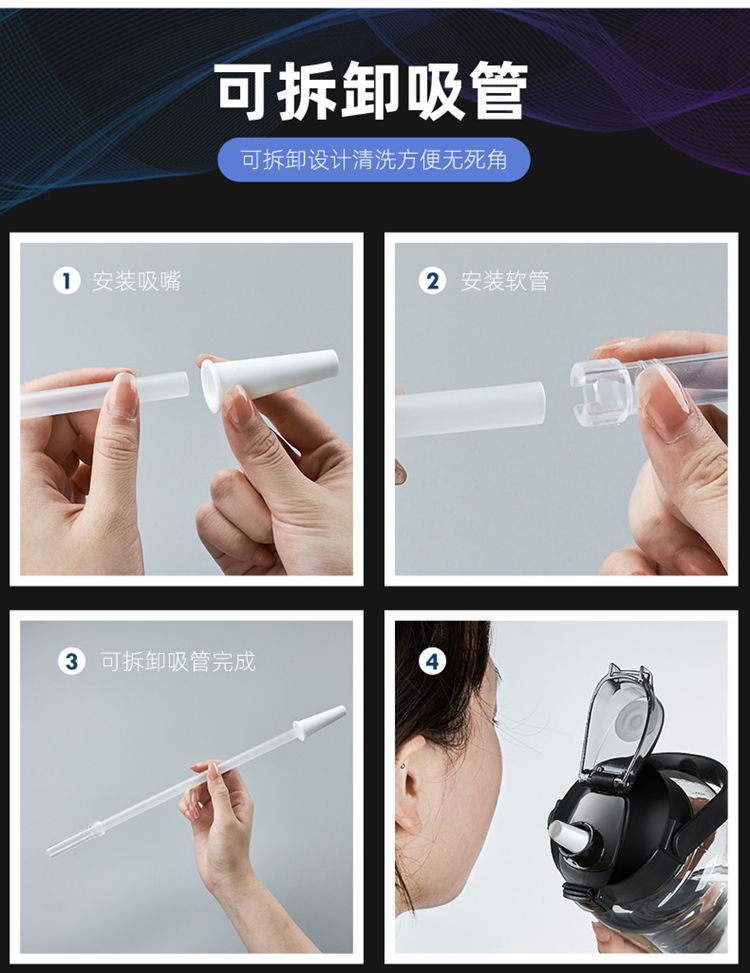 可拆卸吸管

可拆卸设计清洗方便无死角

1 安装吸嘴

2 安装软管

3 可拆卸吸管完成

4