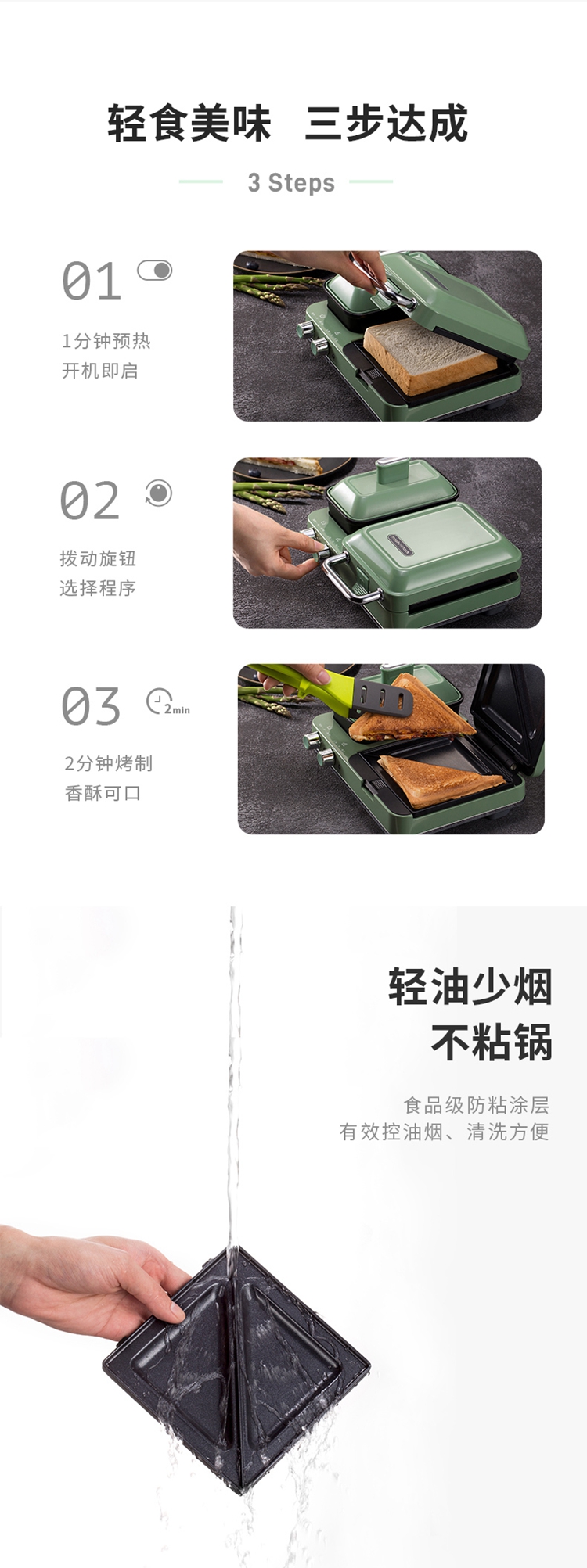 轻食美味　三步达成

3 Steps

01

1分钟预热
开机即启

02

拨动旋钮
选择程序

03

2min

2分钟烤制
香酥可口

轻油少烟
不粘锅

食品级防粘涂层
有效控油烟、清洗方便