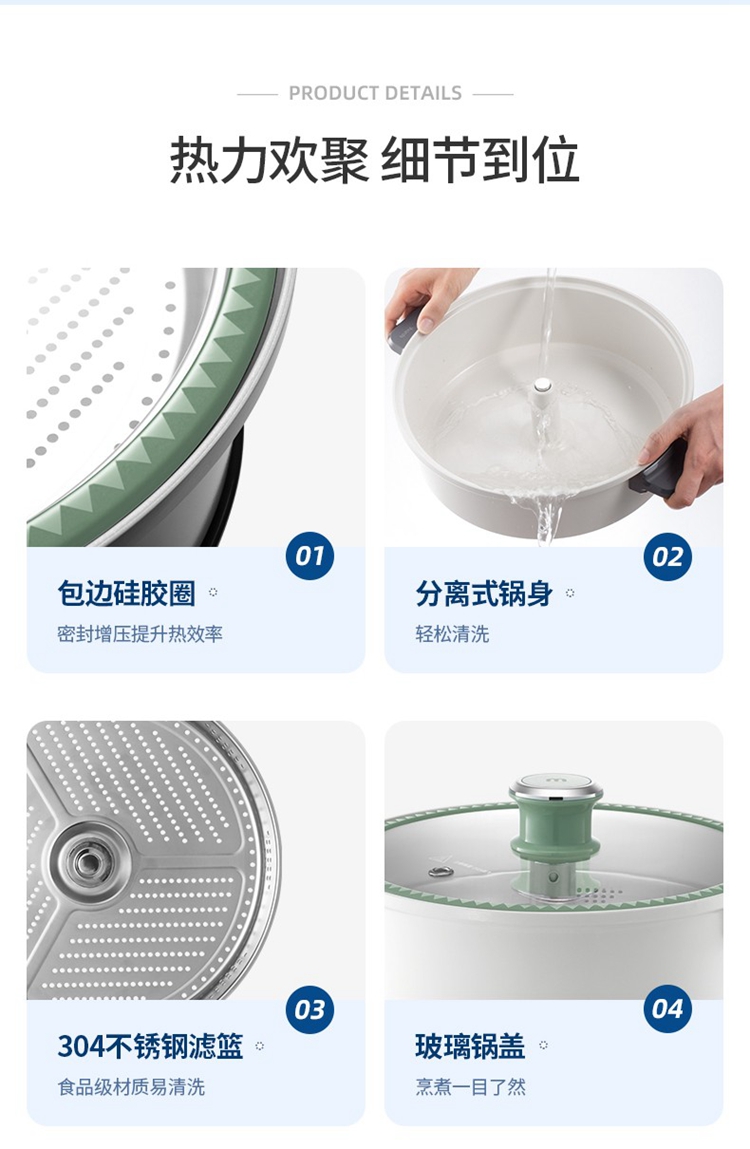 PRODUCT DETAILS

热力欢聚 细节到位

01

包边硅胶圈

密封增压提升热效率

02

分离式锅身

轻松清洗

03

304不锈钢滤篮

食品级材质易清洗

04

玻璃锅盖

烹煮一目了然