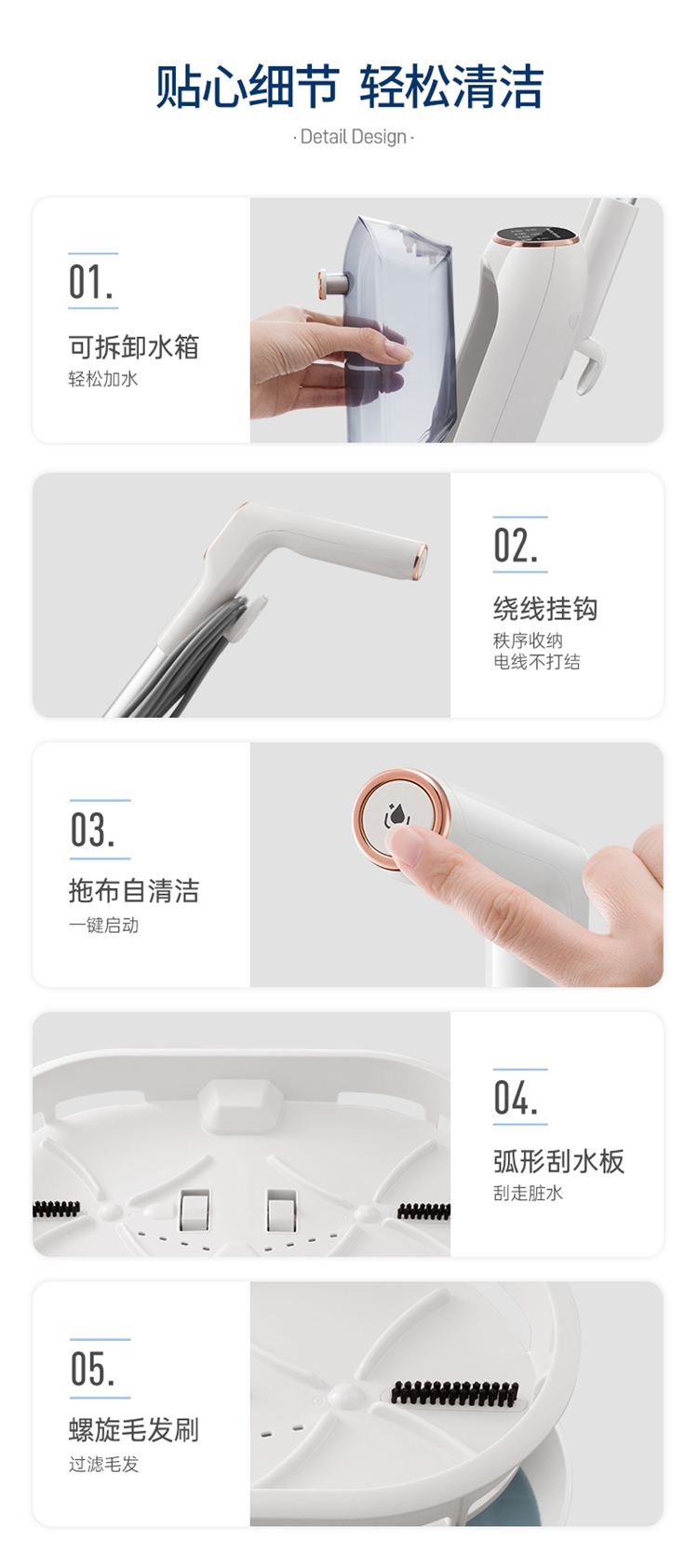 贴心细节 轻松清洁

· Detail Design ·

01.

可拆卸水箱

轻松加水

02.

绕线挂钩

秩序收纳
电线不打结

03.

拖布自清洁

一键启动

04.

弧形刮水板

刮走脏水

05.

螺旋毛发刷

过滤毛发