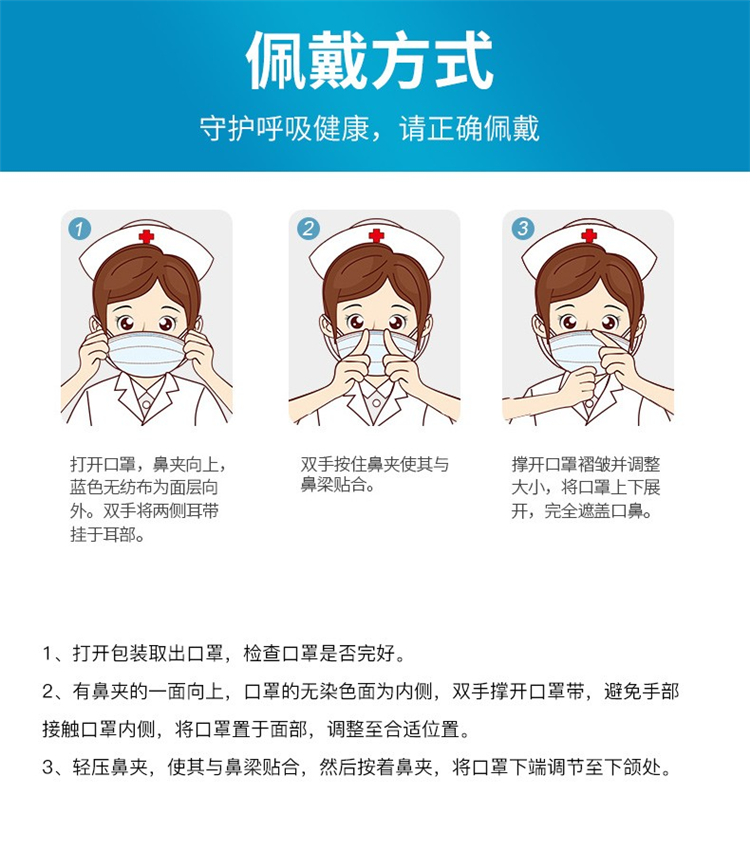 佩戴方式

守护呼吸健康，请正确佩戴

1

打开口罩，鼻夹向上，蓝色无纺布为面层向外。双手将两侧耳带挂于耳部。

2

双手按住鼻夹使其与鼻梁贴合。

3

撑开口罩褶皱并调整大小，将口罩上下展开，完全遮盖口鼻。

1、打开包装取出口罩，检查口罩是否完好。

2、有鼻夹的一面向上，口罩的无染色面为内侧，双手撑开口罩带，避免手部接触口罩内侧，将口罩置于面部，调整至合适位置。

3、轻压鼻夹，使其与鼻梁贴合，然后按着鼻夹，将口罩下端调节至下颌处。