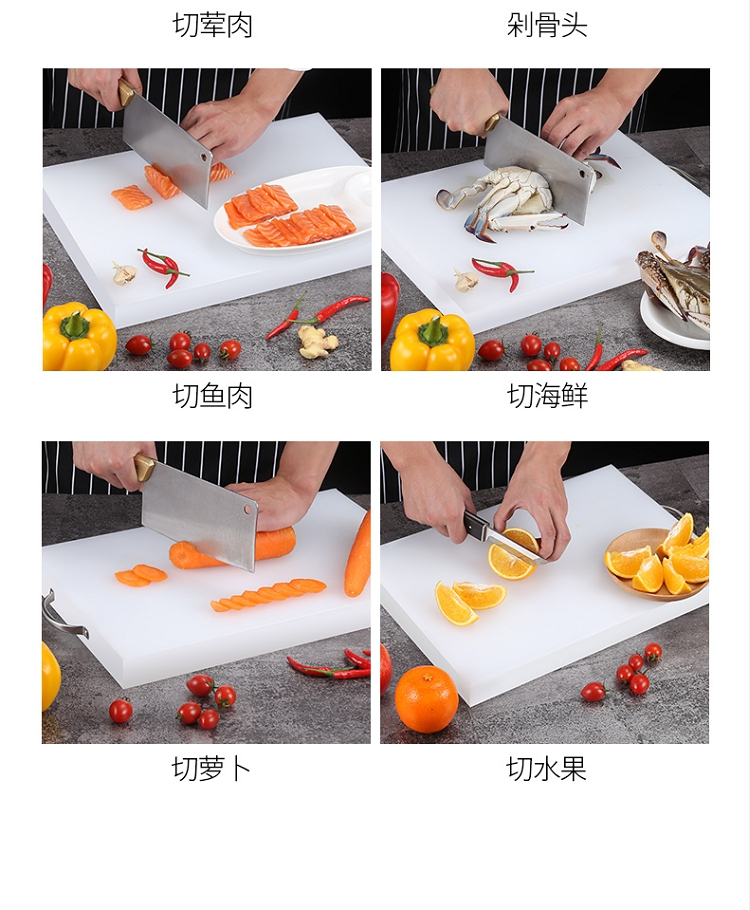 切荤肉

剁骨头

切鱼肉

切海鲜

切萝卜

切水果