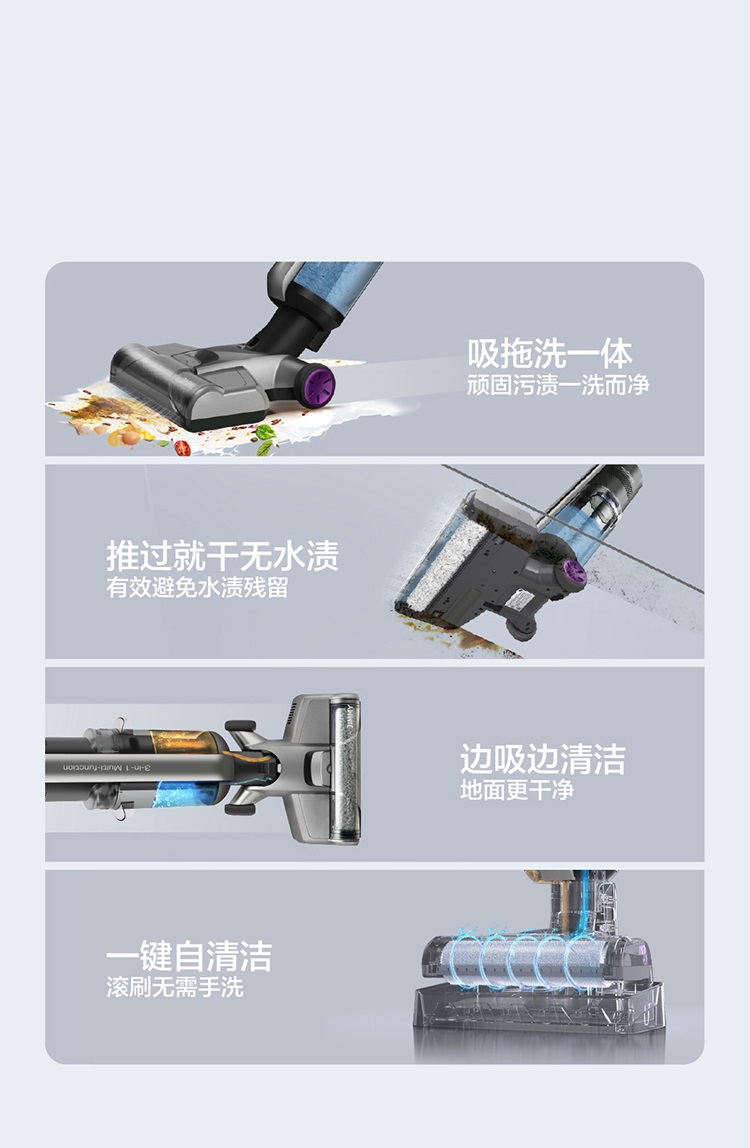 吸拖洗一体
顽固污渍一洗而净

推过就干无水渍
有效避免水渍残留

3-in-1 Multi-function

边吸边清洁
地面更干净

一键自清洁
滚刷无需手洗