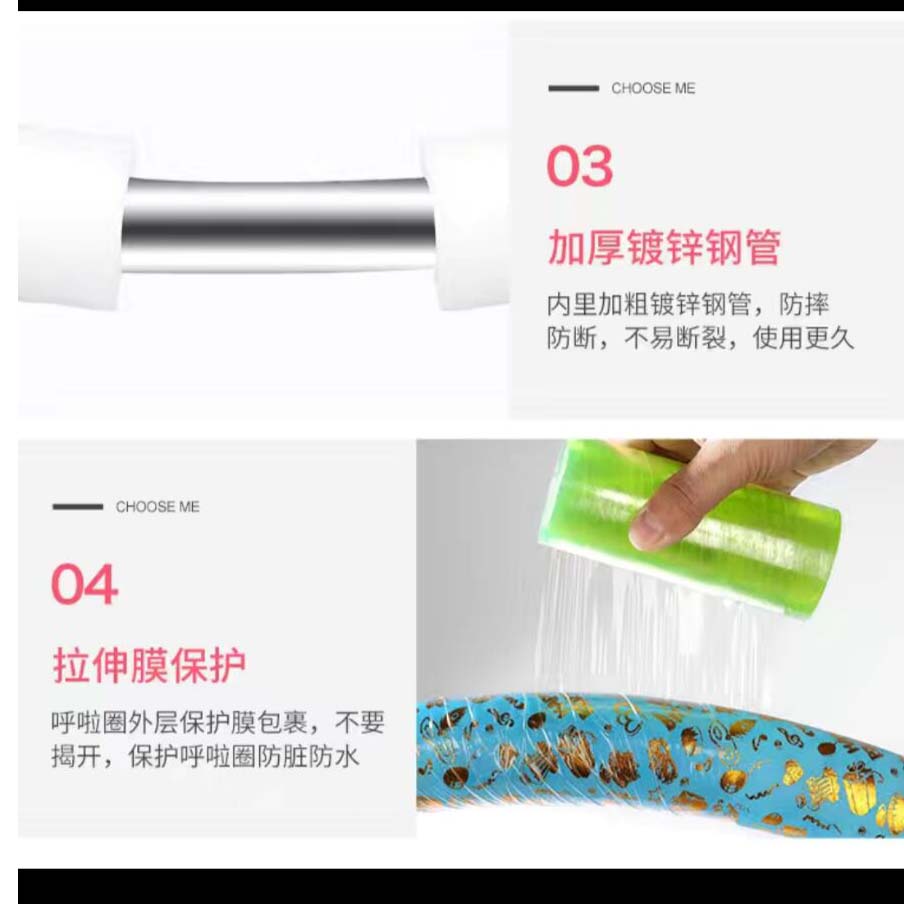 CHOOSE ME

03

加厚镀锌钢管

内里加粗镀锌钢管，防摔防断，不易断裂，使用更久

CHOOSE ME

04

拉伸膜保护

呼啦圈外层保护膜包裹，不要揭开，保护呼啦圈防脏防水