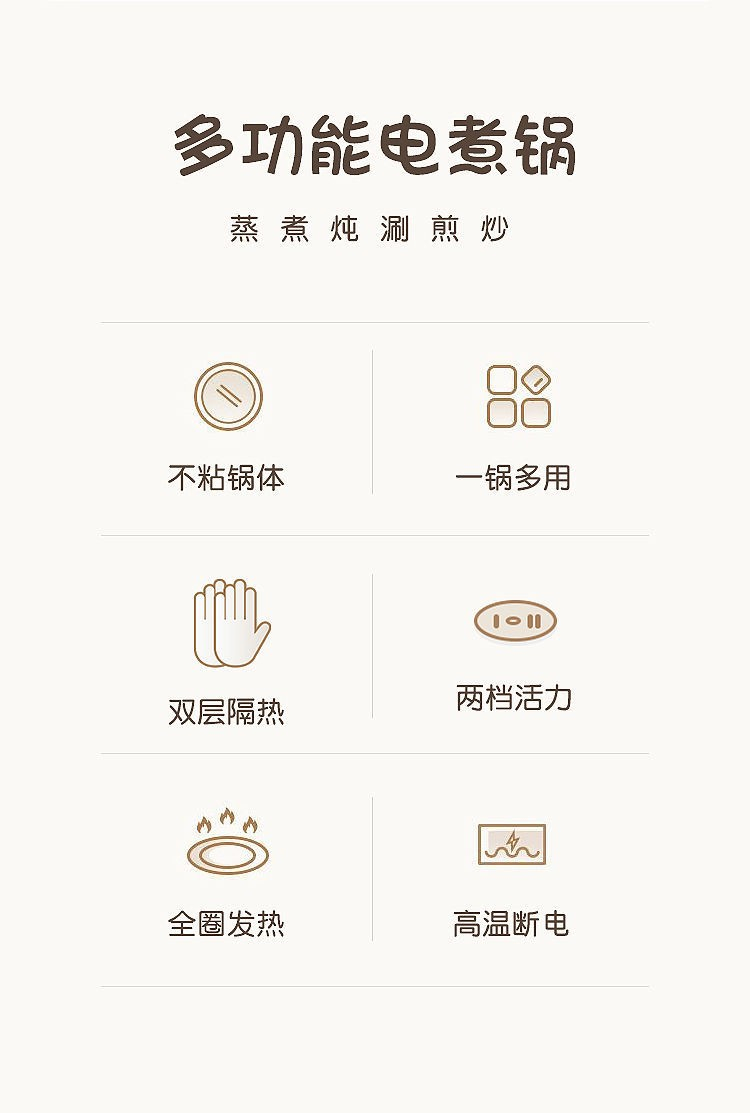 多功能电煮锅

蒸 煮 炖 涮 煎 炒

不粘锅体

一锅多用

双层隔热

两档活力

全圈发热

高温断电