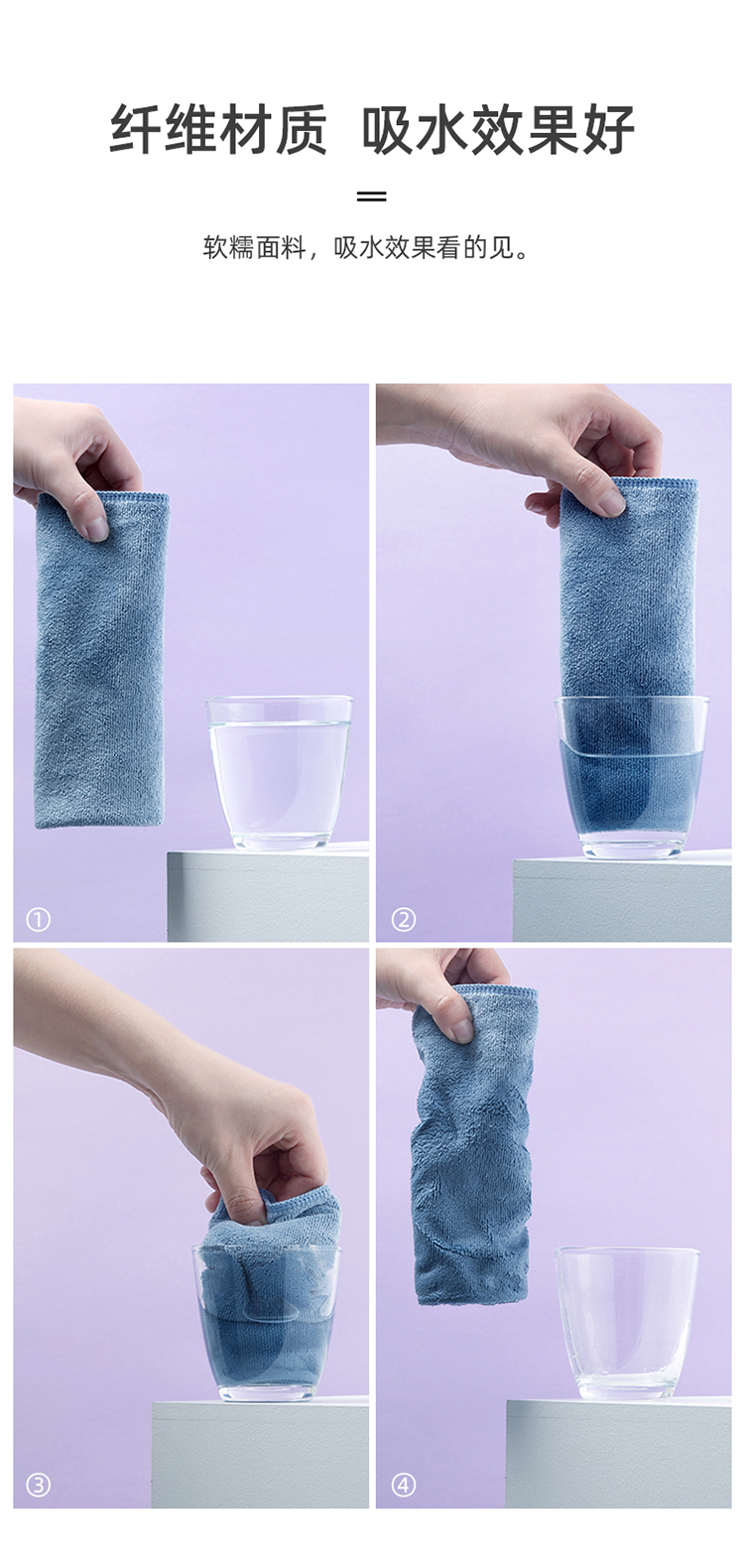 纤维材质 吸水效果好

软糯面料，吸水效果看的见。

①

②

③

④