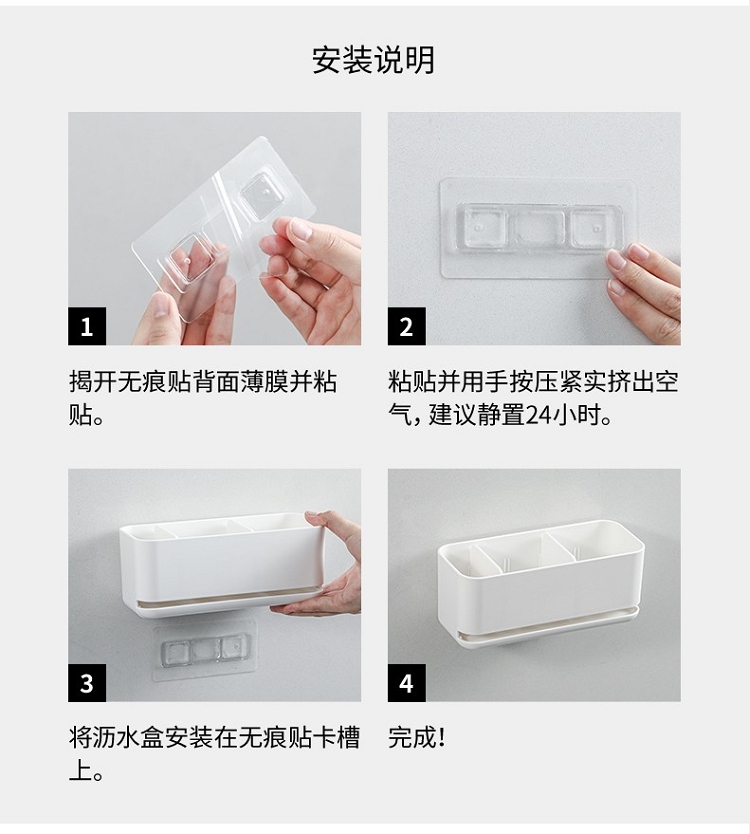 安装说明

1

揭开无痕贴背面薄膜并粘贴。

2

粘贴并用手按压紧实挤出空气，建议静置24小时。

3

将沥水盒安装在无痕贴卡槽上。

4

完成！