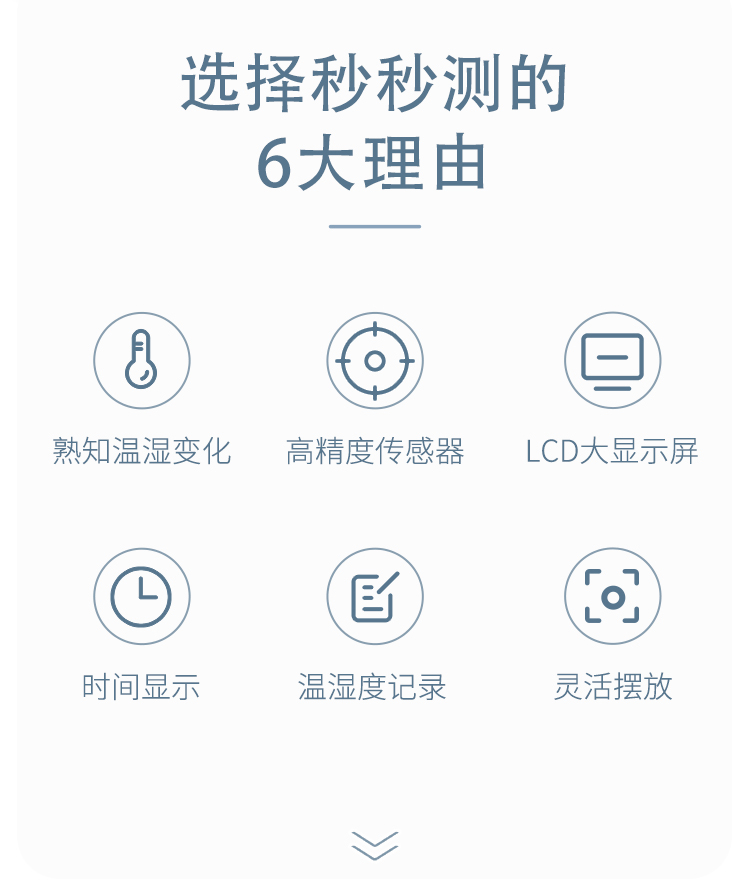 选择秒秒测的
6大理由

熟知温湿变化

高精度传感器

LCD大显示屏

时间显示

温湿度记录

灵活摆放