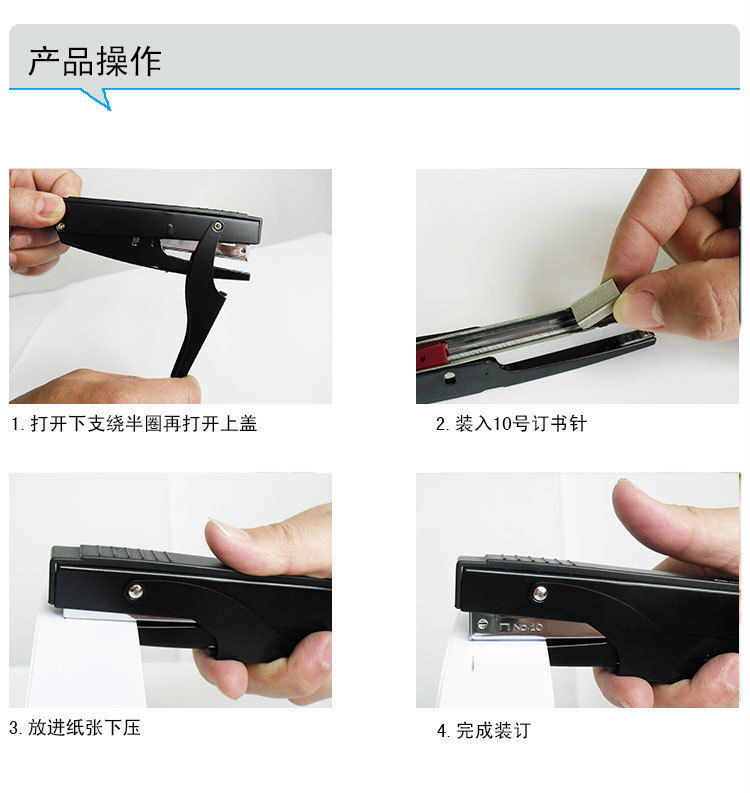 产品操作

1.打开下支绕半圈再打开上盖

2.装入10号订书针

3.放进纸张下压

4.完成装订