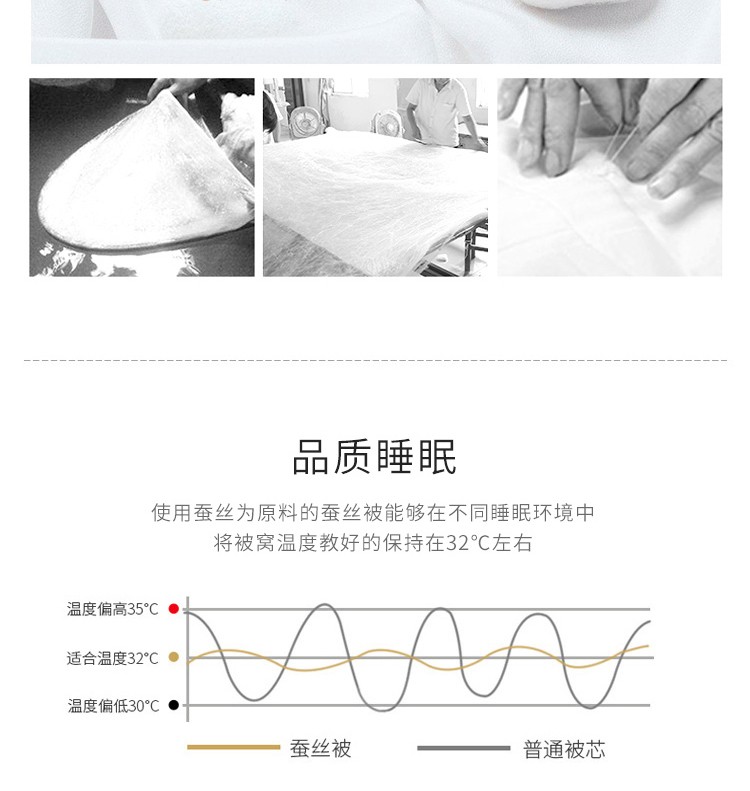 品质睡眠

使用蚕丝为原料的蚕丝被能够在不同睡眠环境中
将被窝温度教好的保持在32°C左右

温度偏高35°C
适合温度32°C
温度偏低30°C

蚕丝被
普通被芯