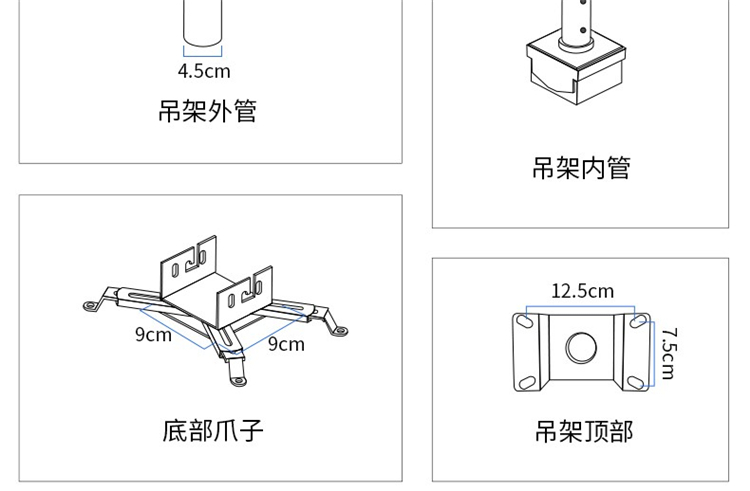 4.5cm

吊架外管

吊架内管

9cm

9cm

底部爪子

12.5cm

7.5cm

吊架顶部