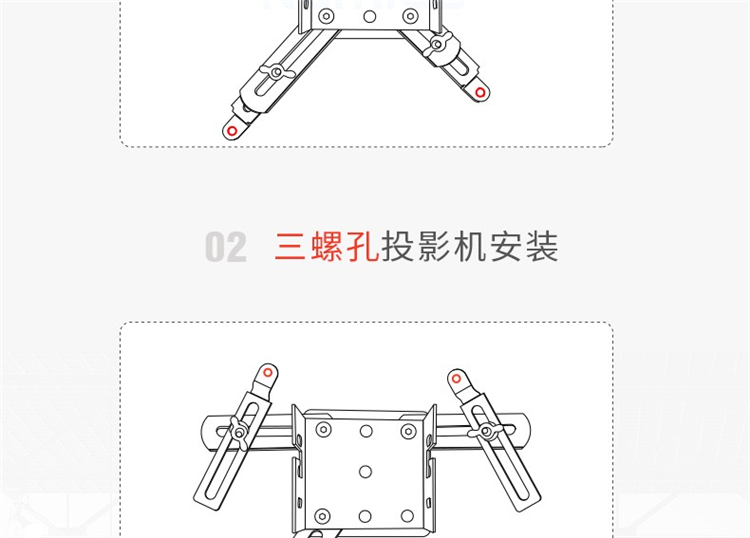 02 三螺孔投影机安装