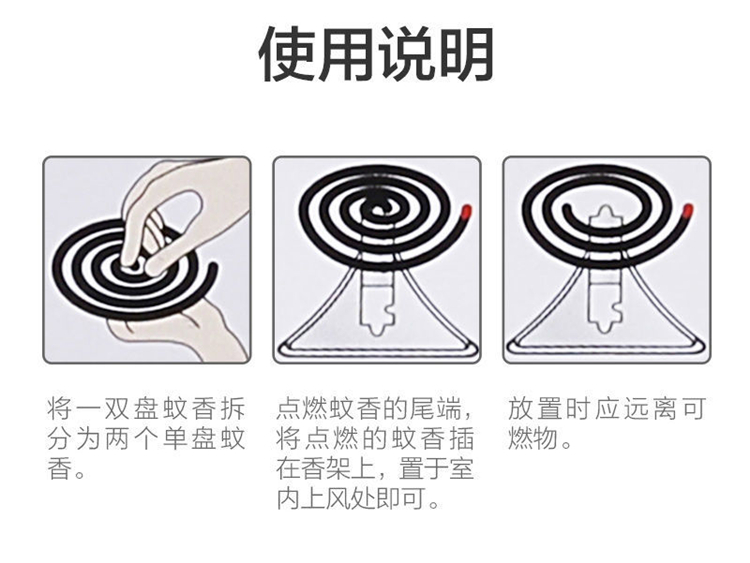 使用说明

将一双盘蚊香拆分为两个单盘蚊香。

点燃蚊香的尾端，将点燃的蚊香插在香架上，置于室内上风处即可。

放置时应远离可燃物。