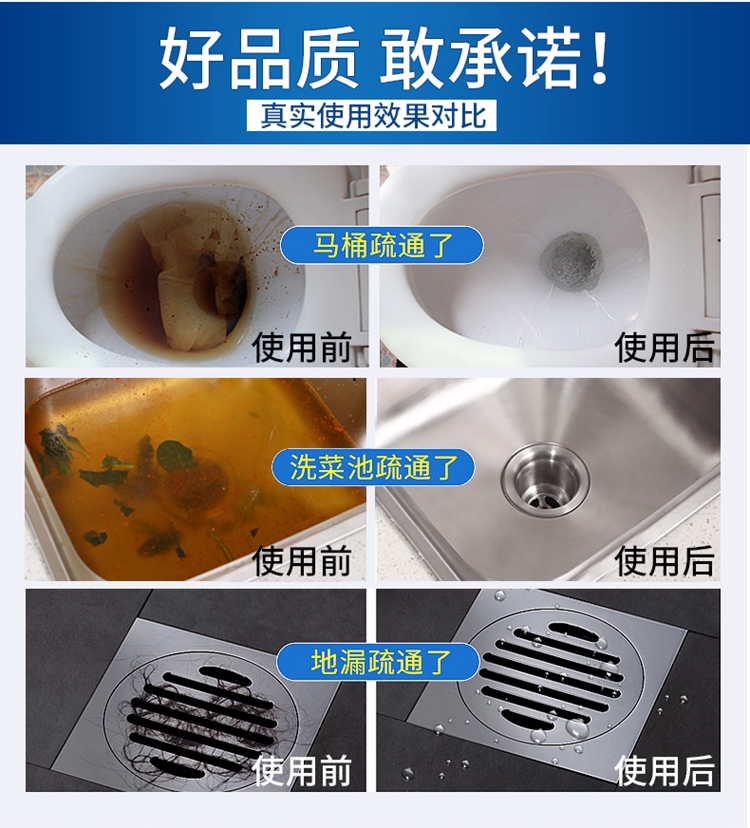 好品质 敢承诺！
真实使用效果对比

马桶疏通了
使用前
使用后

洗菜池疏通了
使用前
使用后

地漏疏通了
使用前
使用后