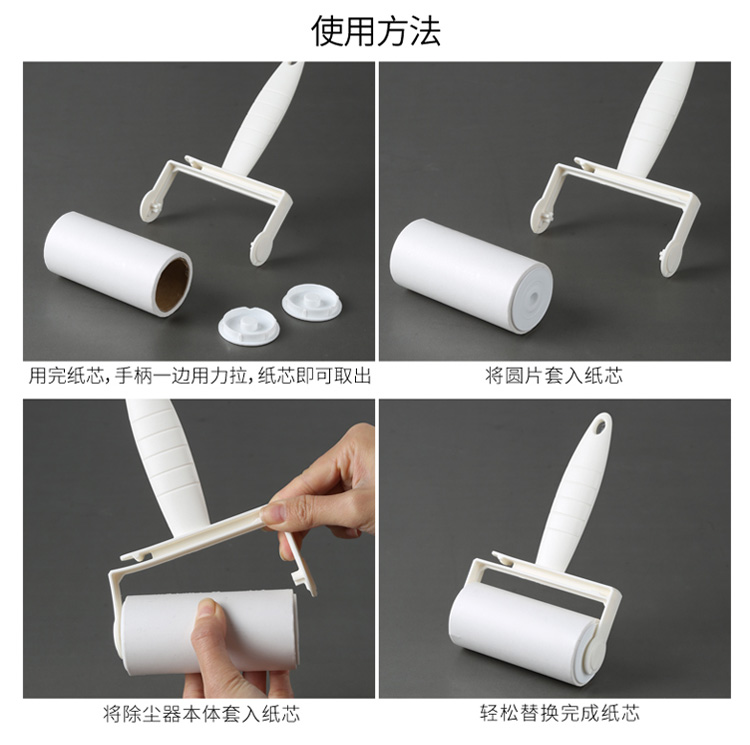 使用方法

用完纸芯，手柄一边用力拉，纸芯即可取出

将圆片套入纸芯

将除尘器本体套入纸芯

轻松替换完成纸芯