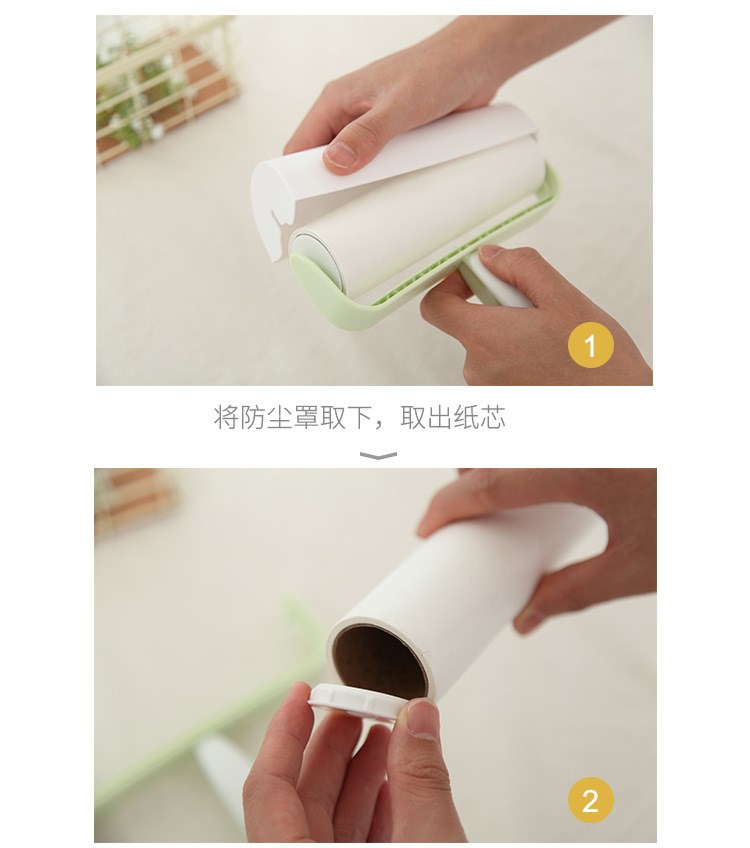 1

将防尘罩取下，取出纸芯

2