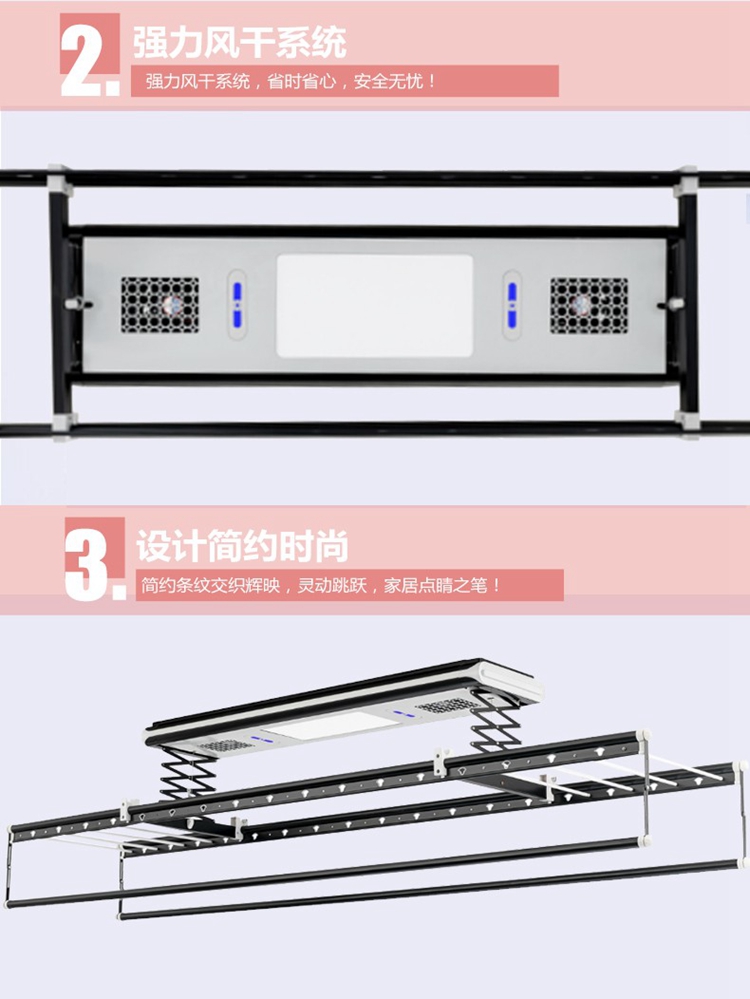 2. 强力风干系统

强力风干系统，省时省心，安全无忧！

3. 设计简约时尚

简约条纹交织辉映，灵动跳跃，家居点睛之笔！