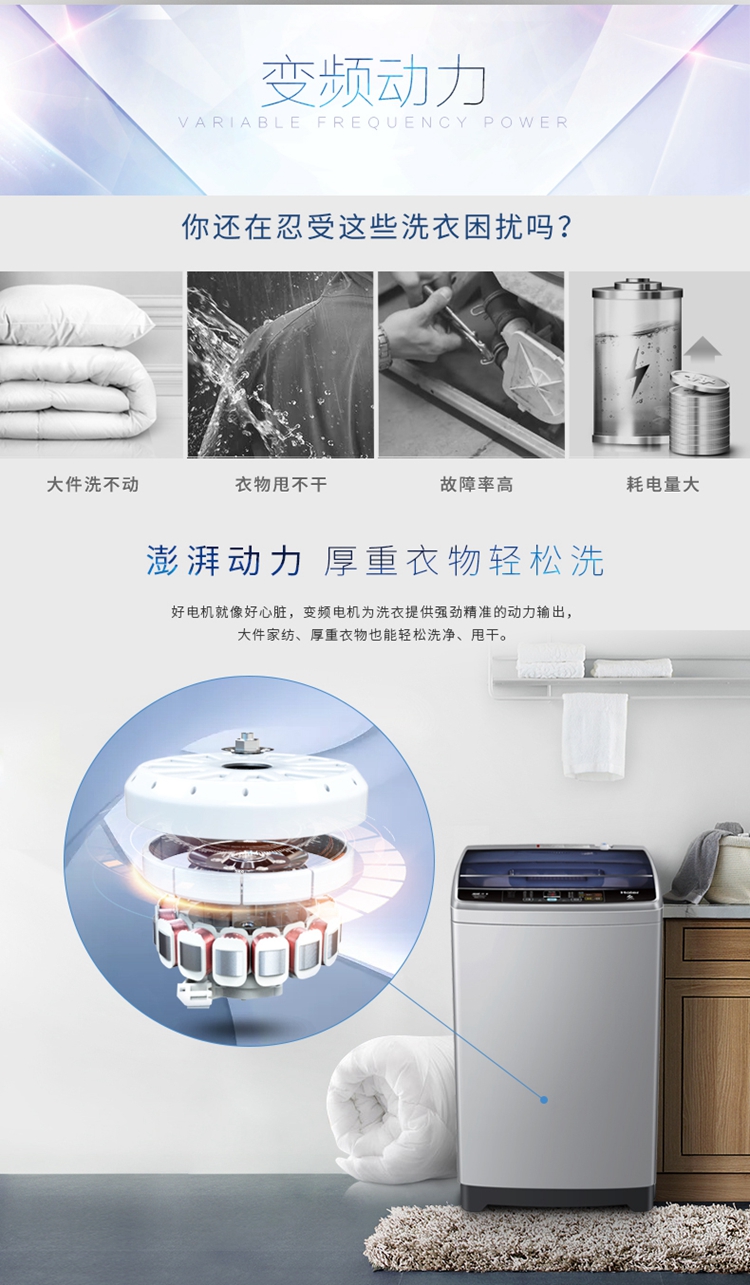 变频动力
VARIABLE FREQUENCY POWER

你还在忍受这些洗衣困扰吗？

大件洗不动

衣物甩不干

故障率高

耗电量大

澎湃动力 厚重衣物轻松洗

好电机就像好心脏，变频电机为洗衣提供强劲精准的动力输出，大件家纺、厚重衣物也能轻松洗净、甩干。