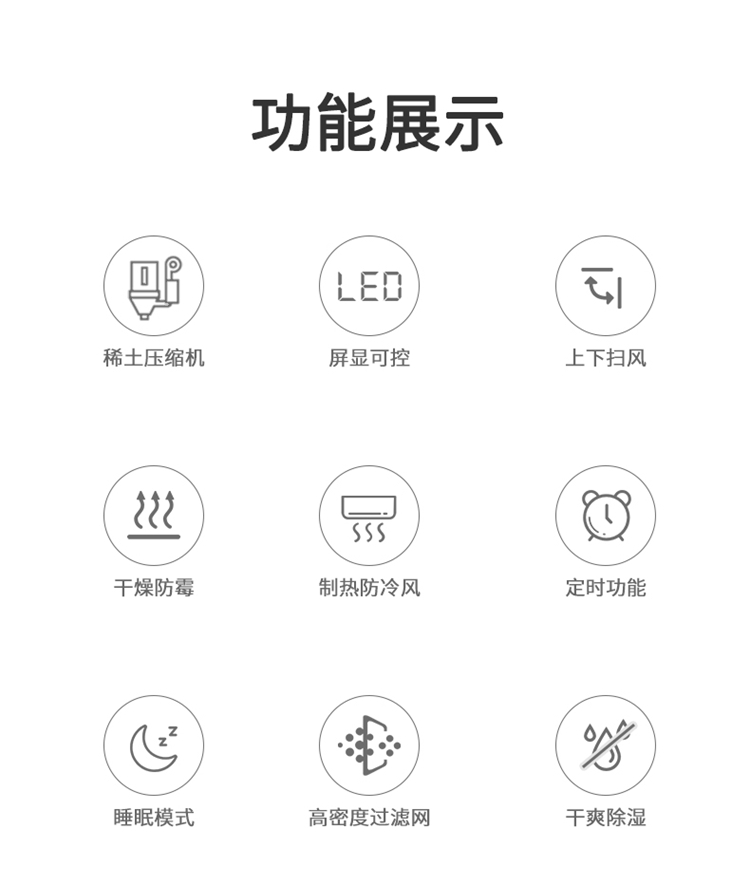 功能展示

LED

稀土压缩机

屏显可控

上下扫风

干燥防霉

制热防冷风

定时功能

睡眠模式

高密度过滤网

干爽除湿