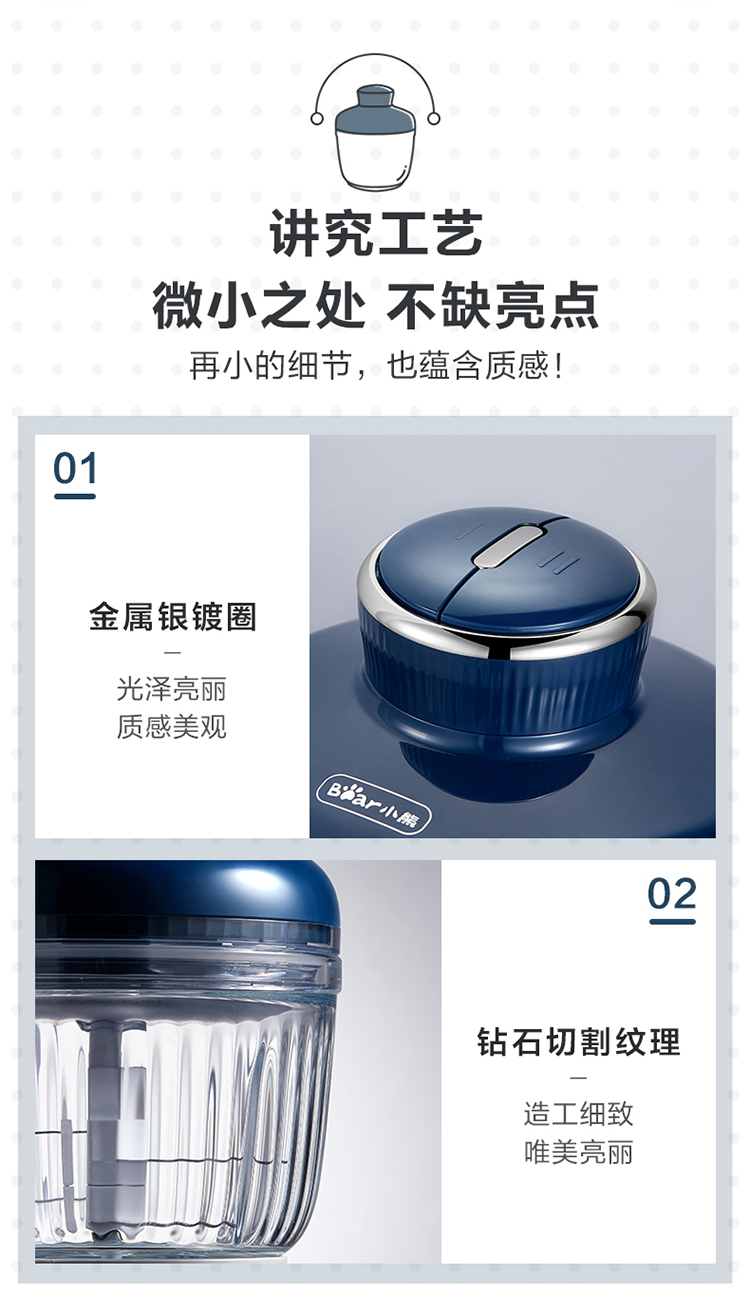 讲究工艺
微小之处 不缺亮点
再小的细节，也蕴含质感！

01

金属银镀圈
—
光泽亮丽
质感美观

Bear小熊

02

钻石切割纹理
—
造工细致
唯美亮丽