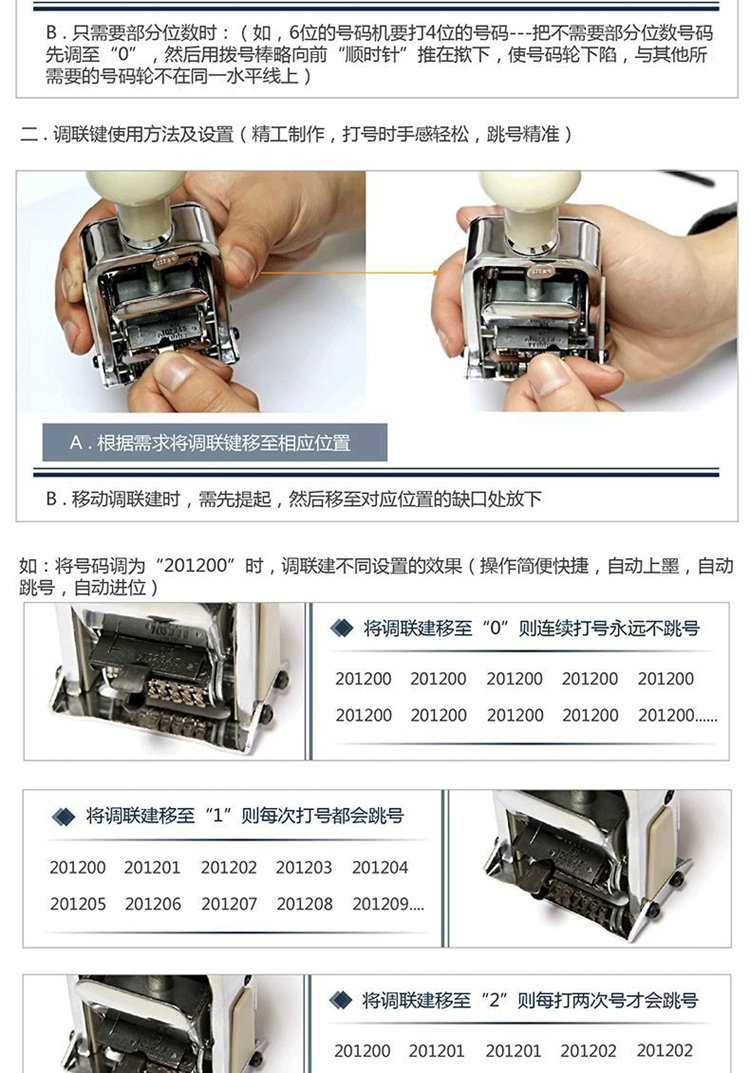 B．只需要部分位数时：（如，6位的号码机要打4位的号码---把不需要部分位数号码先调至“0”，然后用拨号棒略向前“顺时针”推在揿下，使号码轮下陷，与其他所需要的号码轮不在同一水平线上）

二．调联键使用方法及设置（精工制作，打号时手感轻松，跳号精准）

A．根据需求将调联键移至相应位置

B．移动调联建时，需先提起，然后移至对应位置的缺口处放下

如：将号码调为“201200”时，调联建不同设置的效果（操作简便快捷，自动上墨，自动跳号，自动进位）

将调联建移至“0”则连续打号永远不跳号

201200 201200 201200 201200 201200

201200 201200 201200 201200 201200......

将调联建移至“1”则每次打号都会跳号

201200 201201 201202 201203 201204

201205 201206 201207 201208 201209....

将调联建移至“2”则每打两次号才会跳号

201200 201201 201201 201202 201202