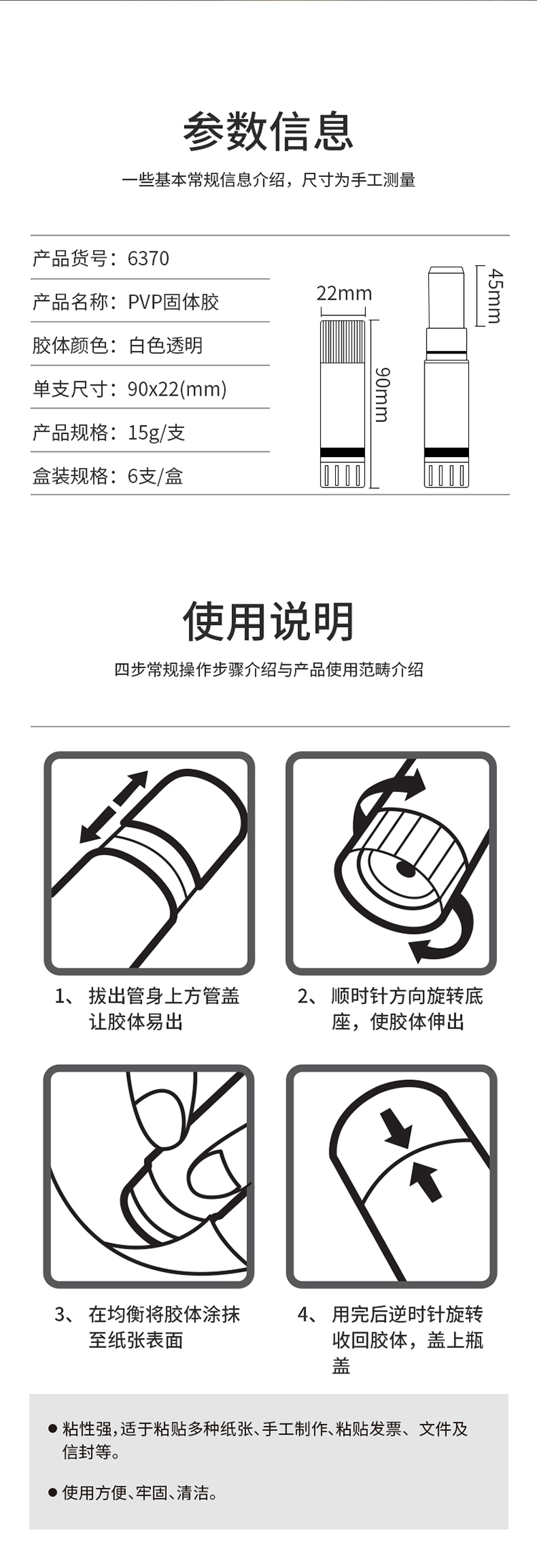 参数信息

一些基本常规信息介绍，尺寸为手工测量

产品货号：6370

产品名称：PVP固体胶

胶体颜色：白色透明

单支尺寸：90x22(mm)

产品规格：15g/支

盒装规格：6支/盒

22mm

90mm

45mm

使用说明

四步常规操作步骤介绍与产品使用范畴介绍

1、拔出管身上方管盖让胶体易出

2、顺时针方向旋转底座，使胶体伸出

3、在均衡将胶体涂抹至纸张表面

4、用完后逆时针旋转收回胶体，盖上瓶盖

● 粘性强，适于粘贴多种纸张、手工制作、粘贴发票、文件及信封等。

● 使用方便、牢固、清洁。