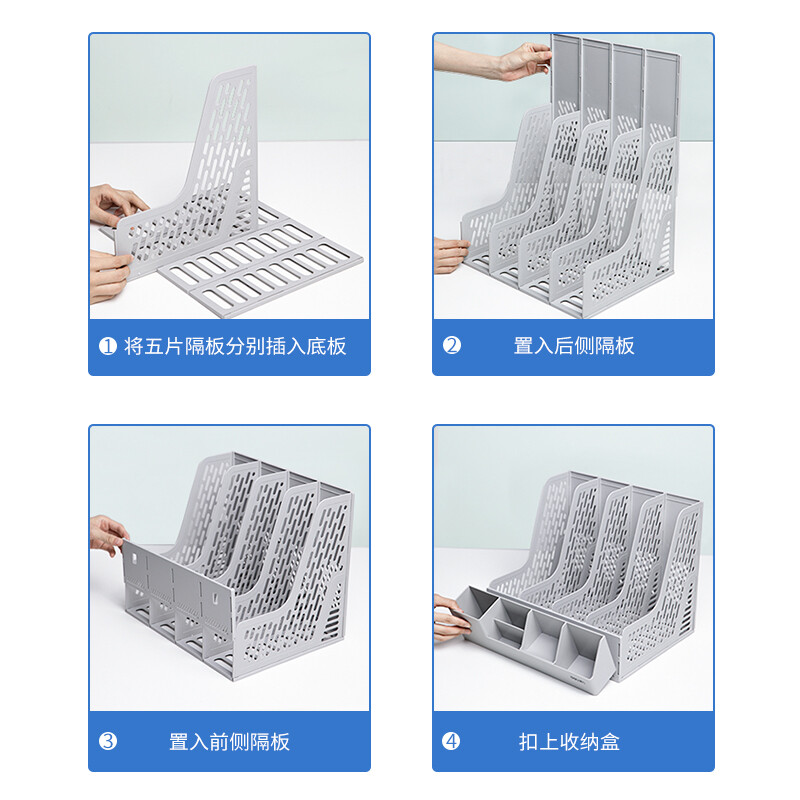 ❶ 将五片隔板分别插入底板

❷ 置入后侧隔板

❸ 置入前侧隔板

❹ 扣上收纳盒