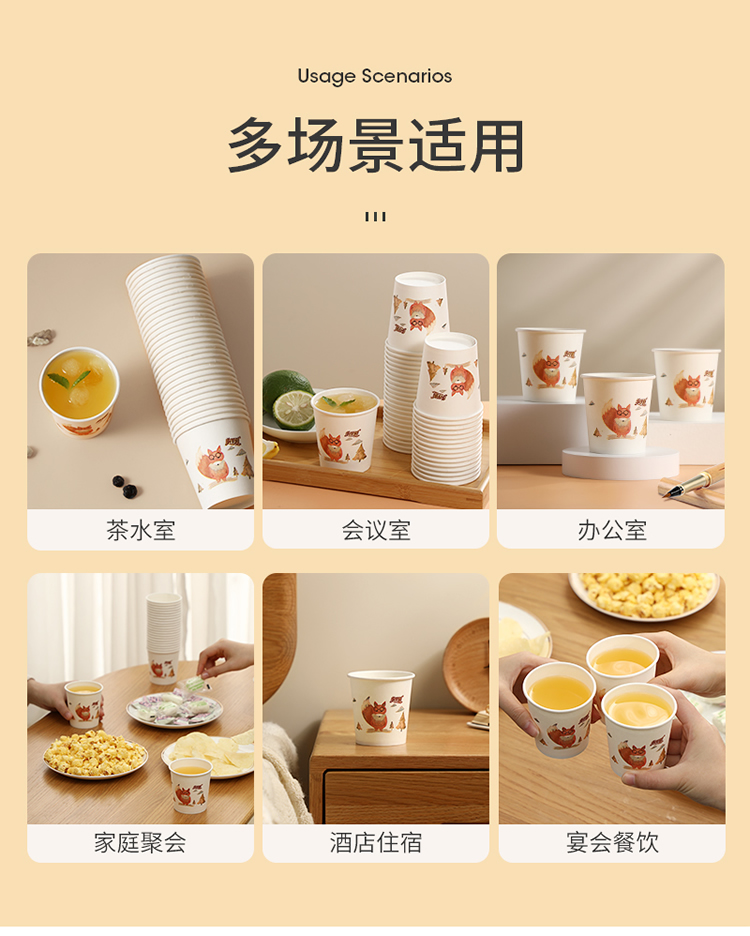 Usage Scenarios

多场景适用

茶水室

会议室

办公室

家庭聚会

酒店住宿

宴会餐饮