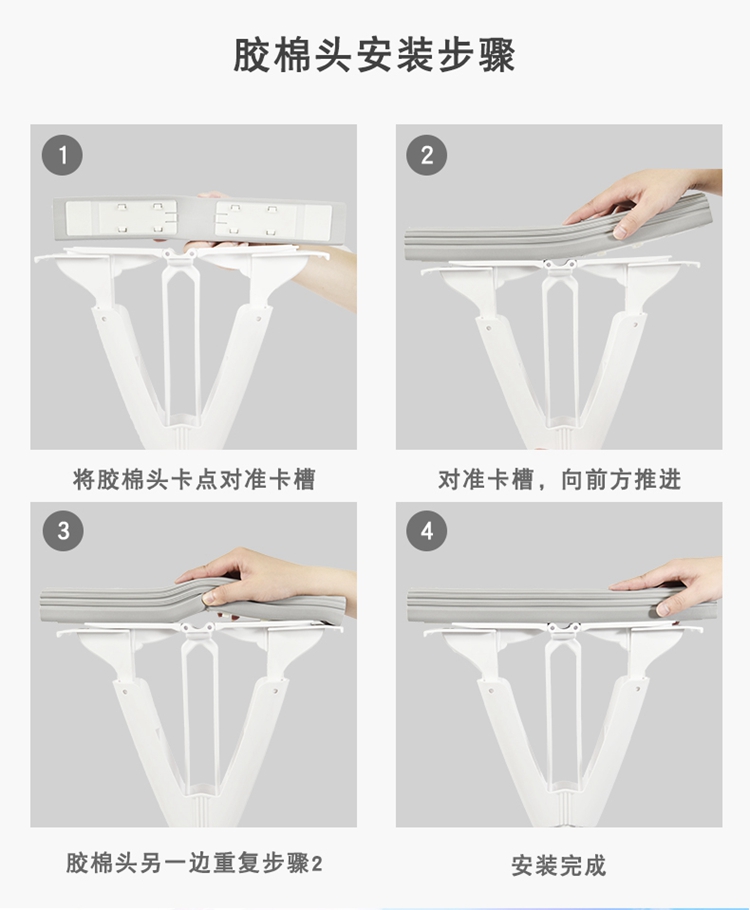 胶棉头安装步骤

1

将胶棉头卡点对准卡槽

2

对准卡槽，向前方推进

3

胶棉头另一边重复步骤2

4

安装完成