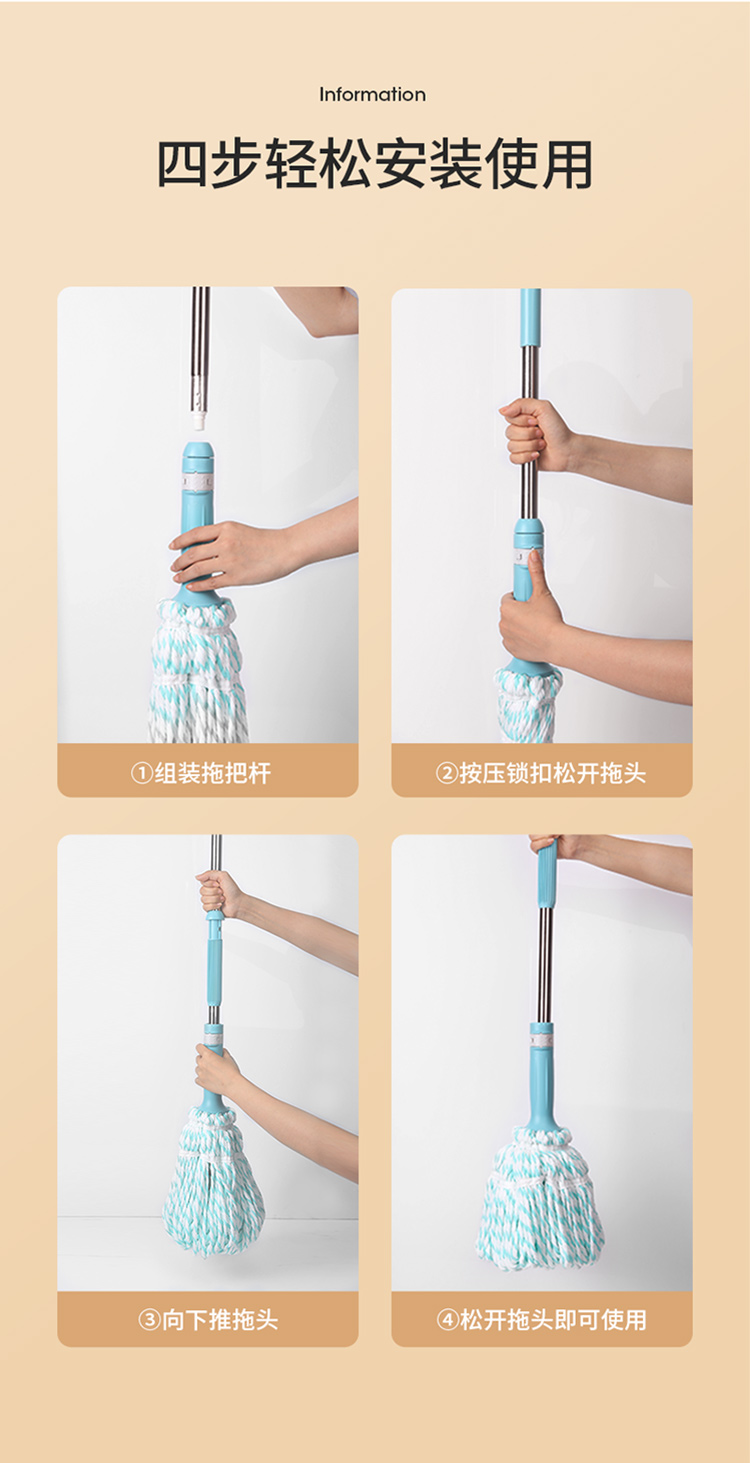 Information

四步轻松安装使用

①组装拖把杆

②按压锁扣松开拖头

③向下推拖头

④松开拖头即可使用