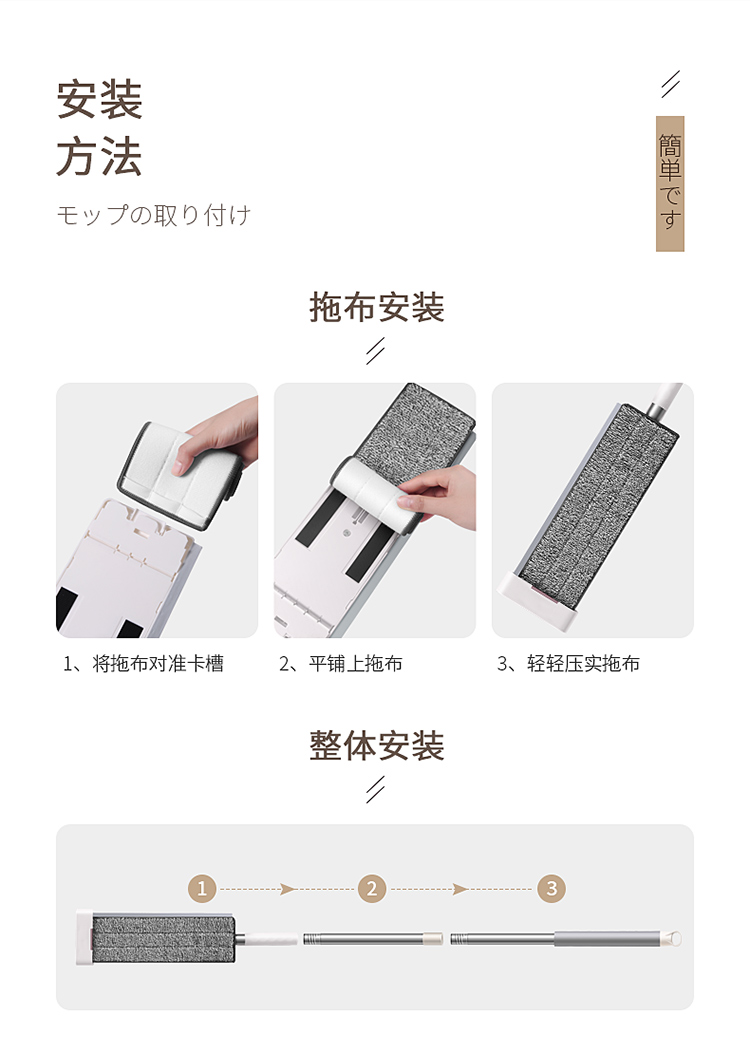 安装
方法

モップの取り付け

簡単です

拖布安装

1、将拖布对准卡槽

2、平铺上拖布

3、轻轻压实拖布

整体安装

1

2

3