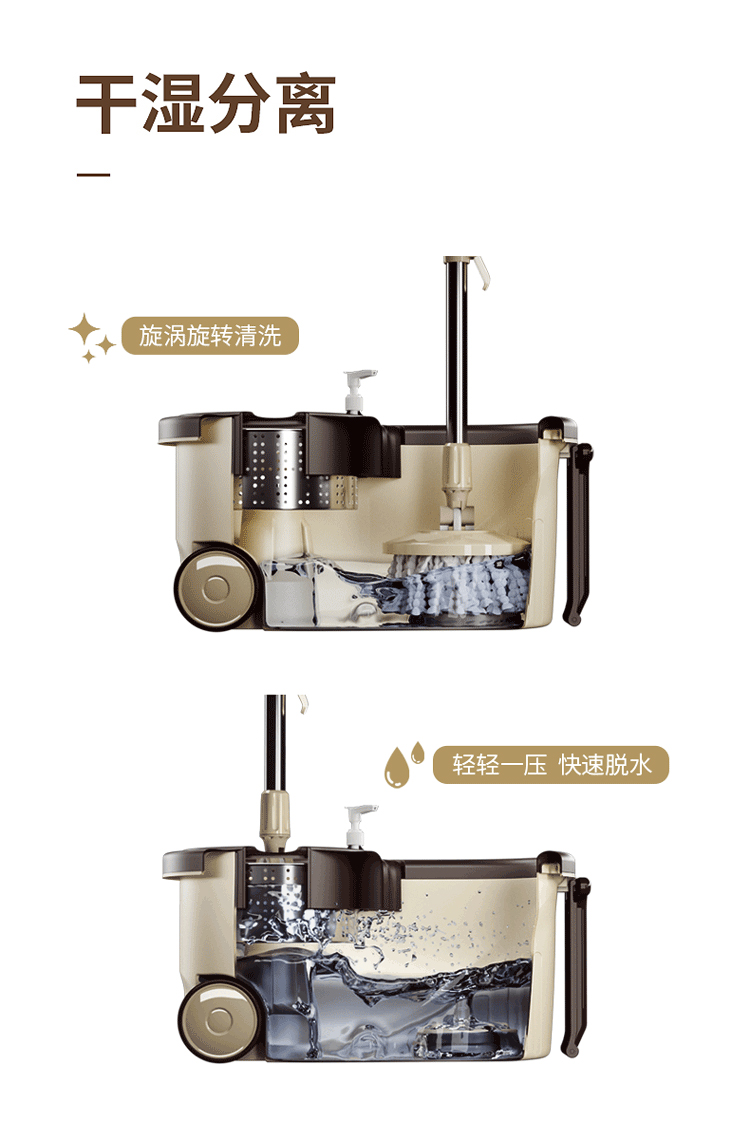 干湿分离

旋涡旋转清洗

轻轻一压 快速脱水