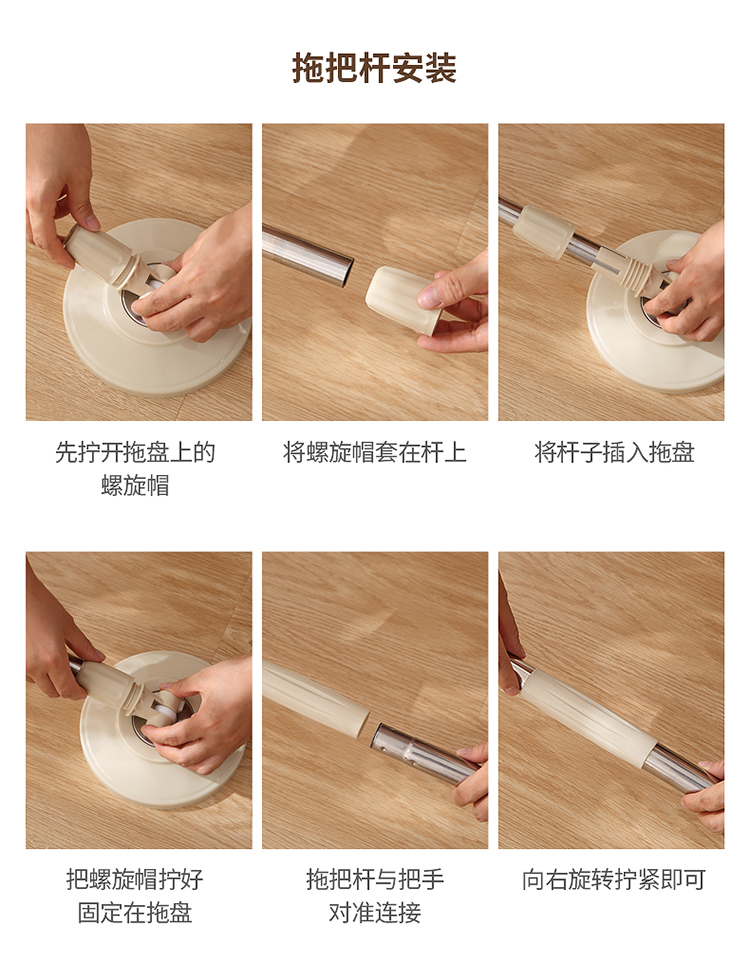 拖把杆安装

先拧开拖盘上的螺旋帽

将螺旋帽套在杆上

将杆子插入拖盘

把螺旋帽拧好固定在拖盘

拖把杆与把手对准连接

向右旋转拧紧即可