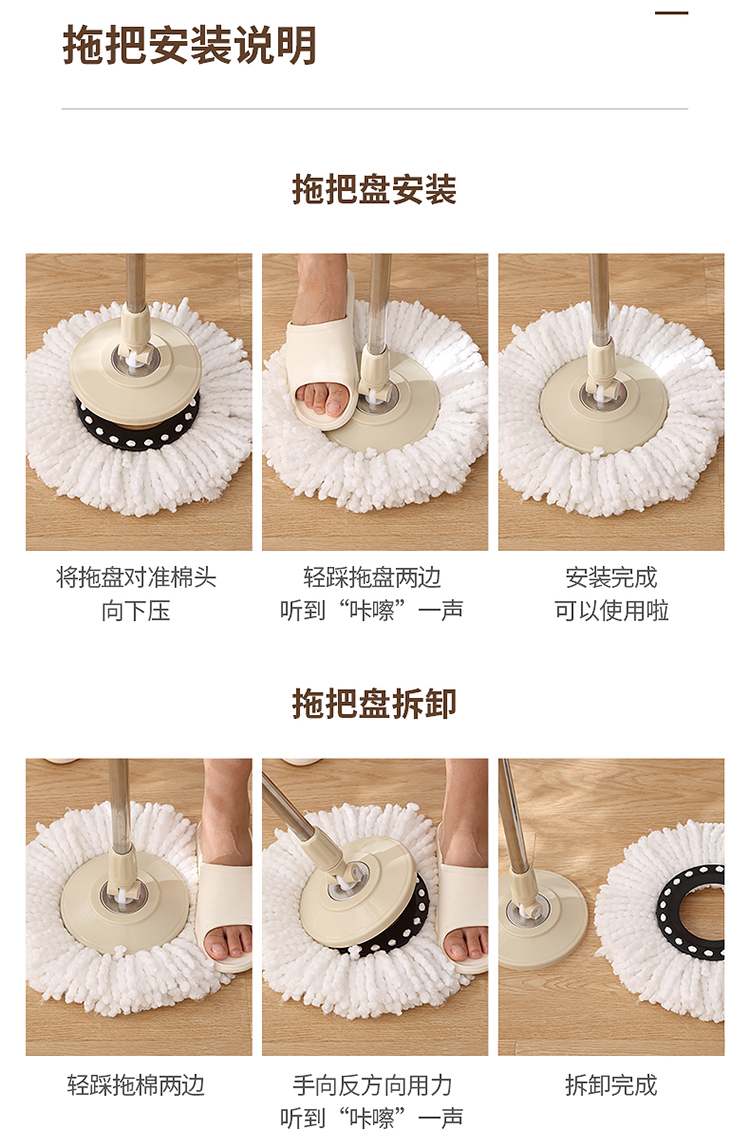 拖把安装说明

拖把盘安装

将拖盘对准棉头
向下压

轻踩拖盘两边
听到“咔嚓”一声

安装完成
可以使用啦

拖把盘拆卸

轻踩拖棉两边

手向反方向用力
听到“咔嚓”一声

拆卸完成