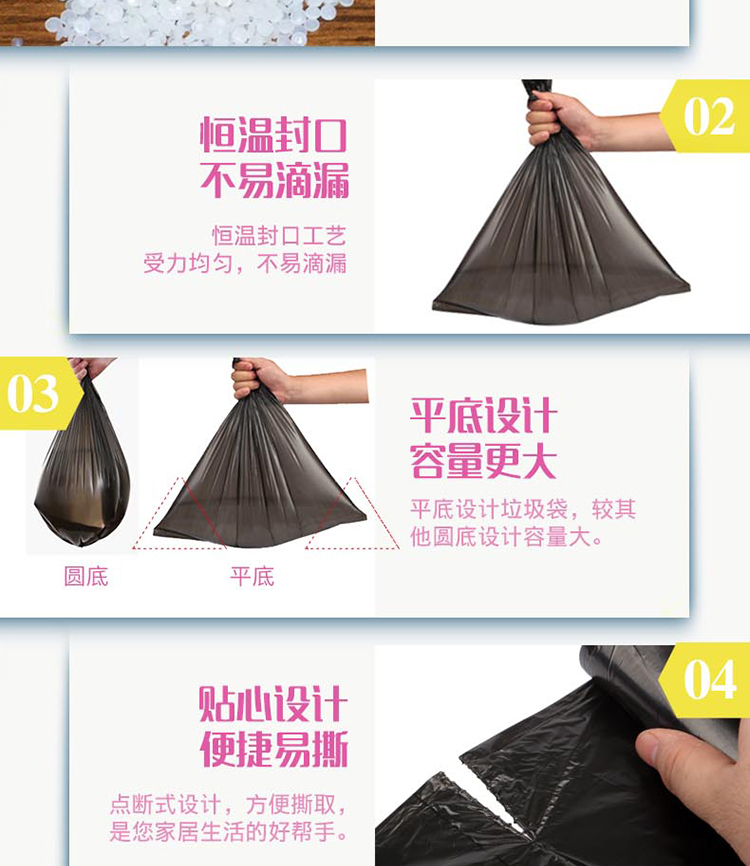 02

恒温封口
不易滴漏

恒温封口工艺
受力均匀，不易滴漏

03

圆底

平底

平底设计
容量更大

平底设计垃圾袋，较其他圆底设计容量大。

04

贴心设计
便捷易撕

点断式设计，方便撕取，是您家居生活的好帮手。